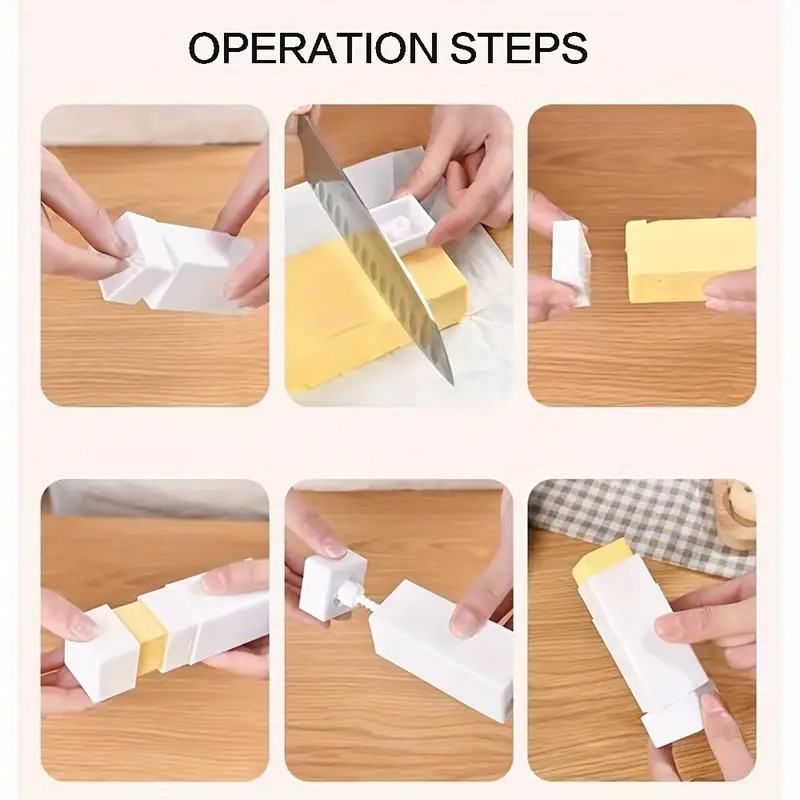 OPERATION STEPS