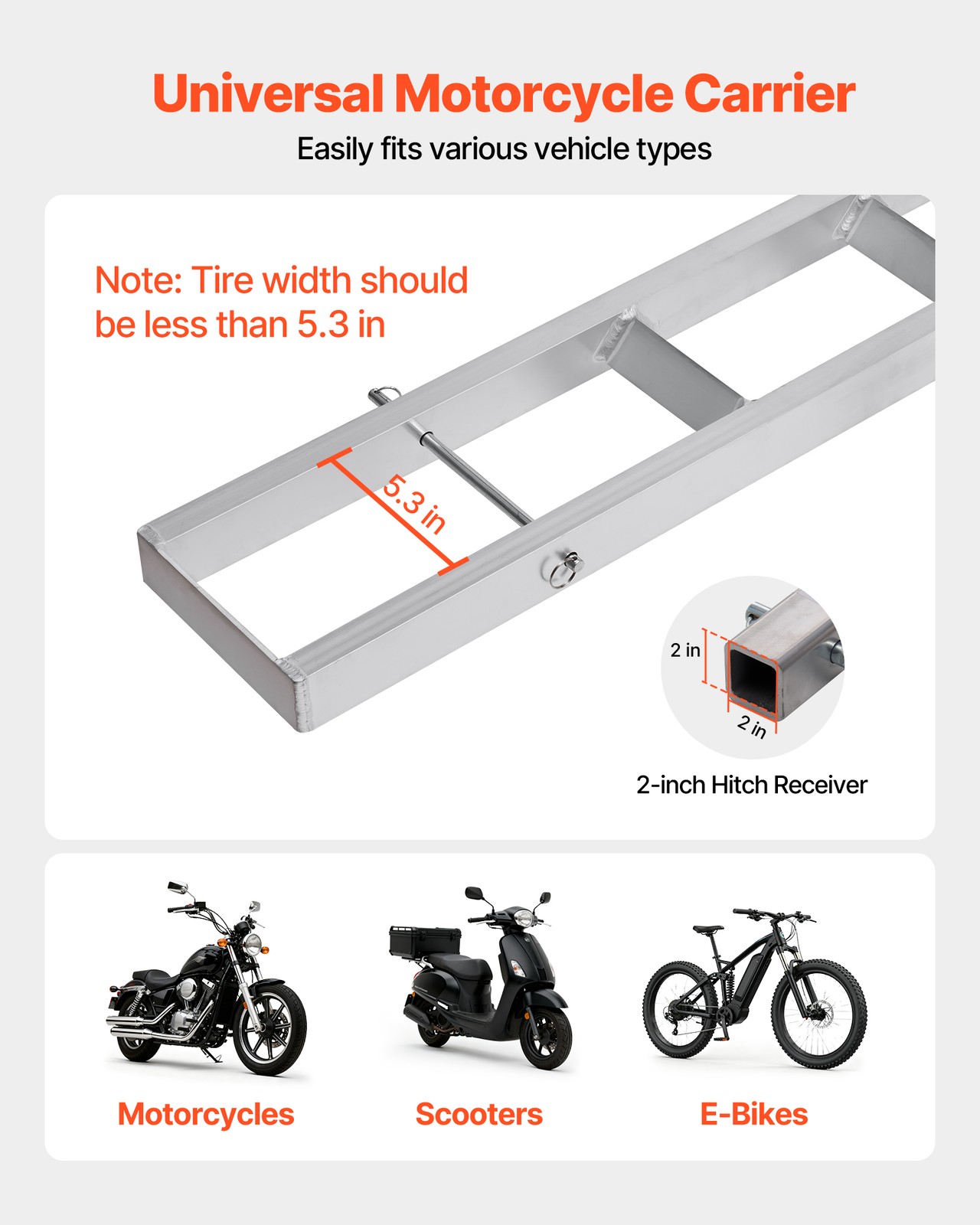 Universal Motorcycle Carrier

Easily fits various vehicle types

Note: Tire width should be less than 5.3 in

5.3 in

2 in

2 in

2-inch Hitch Receiver

Motorcycles

Scooters

E-Bikes