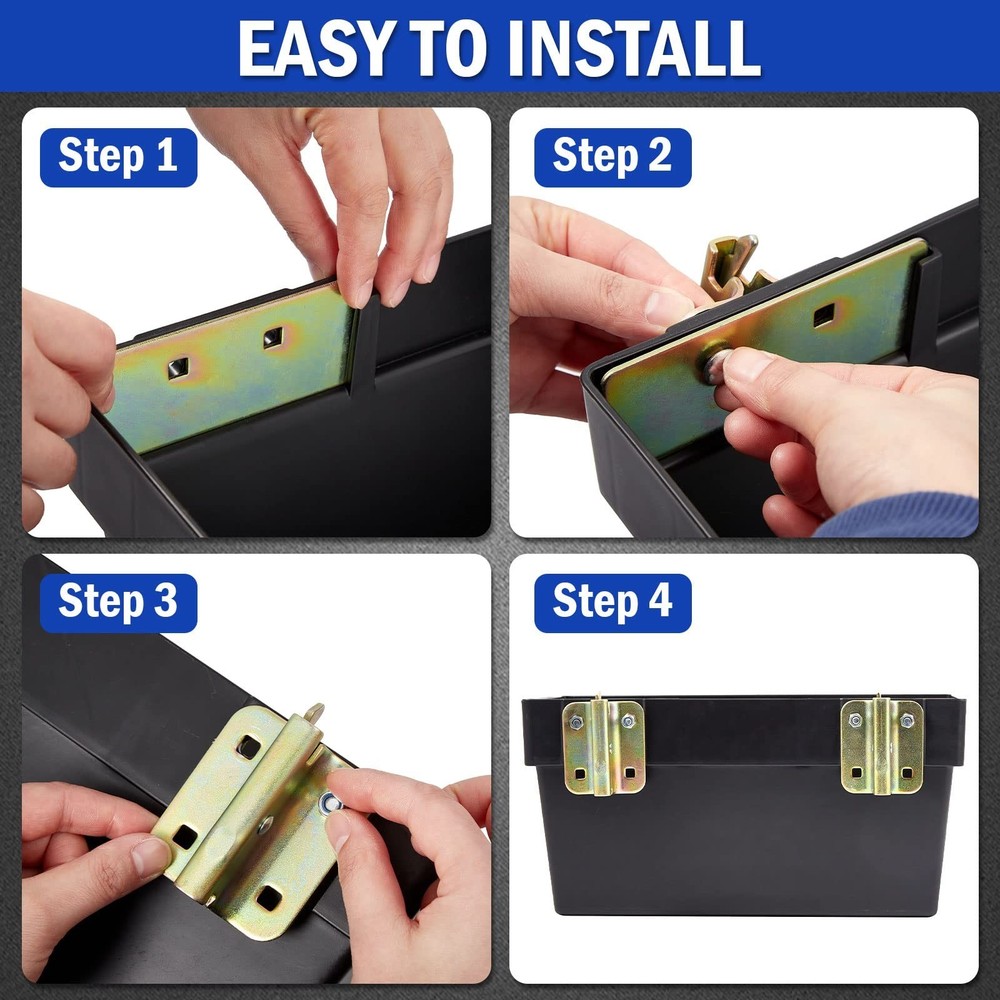 EASY TO INSTALL

Step 1

Step 2

Step 3

Step 4