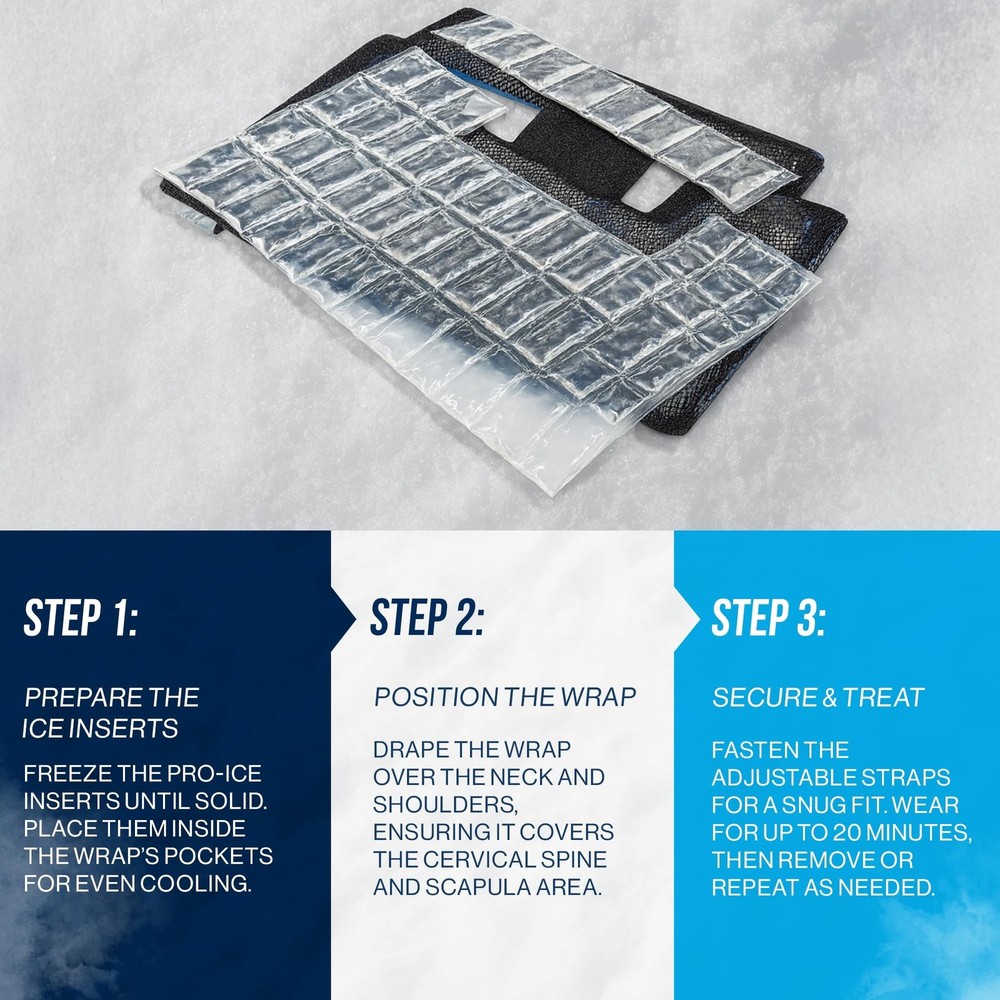 STEP 1:

PREPARE THE ICE INSERTS

FREEZE THE PRO-ICE INSERTS UNTIL SOLID. PLACE THEM INSIDE THE WRAP'S POCKETS FOR EVEN COOLING.

STEP 2:

POSITION THE WRAP

DRAPE THE WRAP OVER THE NECK AND SHOULDERS, ENSURING IT COVERS THE CERVICAL SPINE AND SCAPULA AREA.

STEP 3:

SECURE & TREAT

FASTEN THE ADJUSTABLE STRAPS FOR A SNUG FIT. WEAR FOR UP TO 20 MINUTES, THEN REMOVE OR REPEAT AS NEEDED.