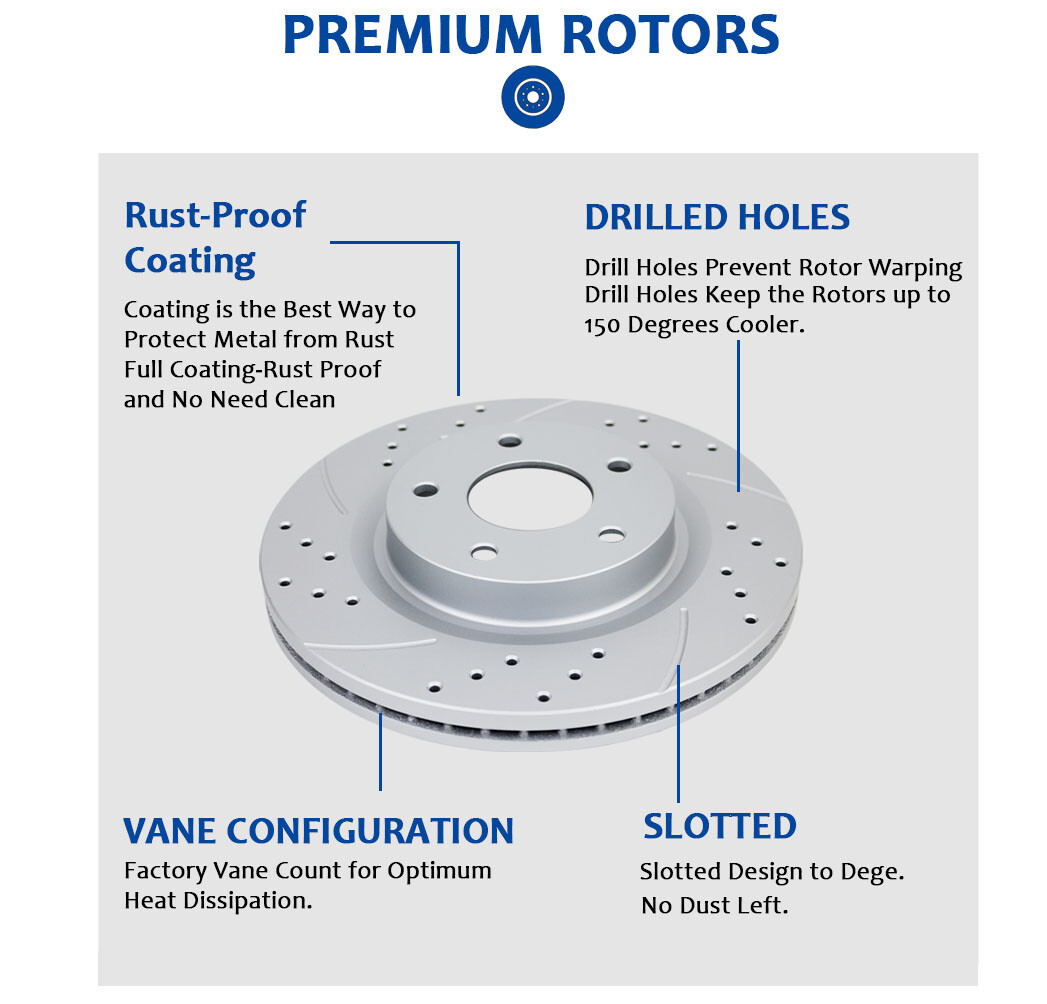 PREMIUM ROTORS

Rust-Proof Coating

Coating is the Best Way to Protect Metal from Rust
Full Coating-Rust Proof and No Need Clean

DRILLED HOLES

Drill Holes Prevent Rotor Warping
Drill Holes Keep the Rotors up to 150 Degrees Cooler.

VANE CONFIGURATION

Factory Vane Count for Optimum Heat Dissipation.

SLOTTED

Slotted Design to Dege.
No Dust Left.