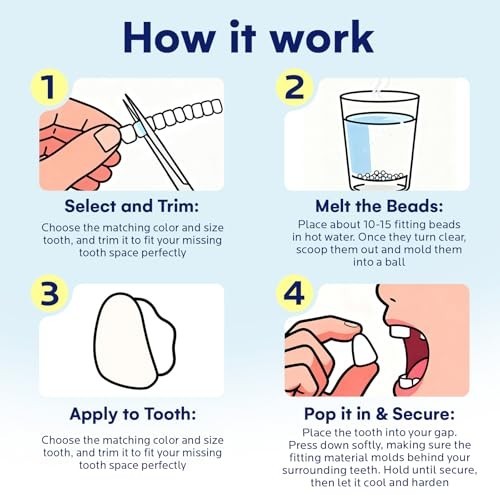 How it work

1

Select and Trim:

Choose the matching color and size tooth, and trim it to fit your missing tooth space perfectly

2

Melt the Beads:

Place about 10-15 fitting beads in hot water. Once they turn clear, scoop them out and mold them into a ball

3

Apply to Tooth:

Choose the matching color and size tooth, and trim it to fit your missing tooth space perfectly

4

Pop it in & Secure:

Place the tooth into your gap. Press down softly, making sure the fitting material molds behind your surrounding teeth. Hold until secure, then let it cool and harden