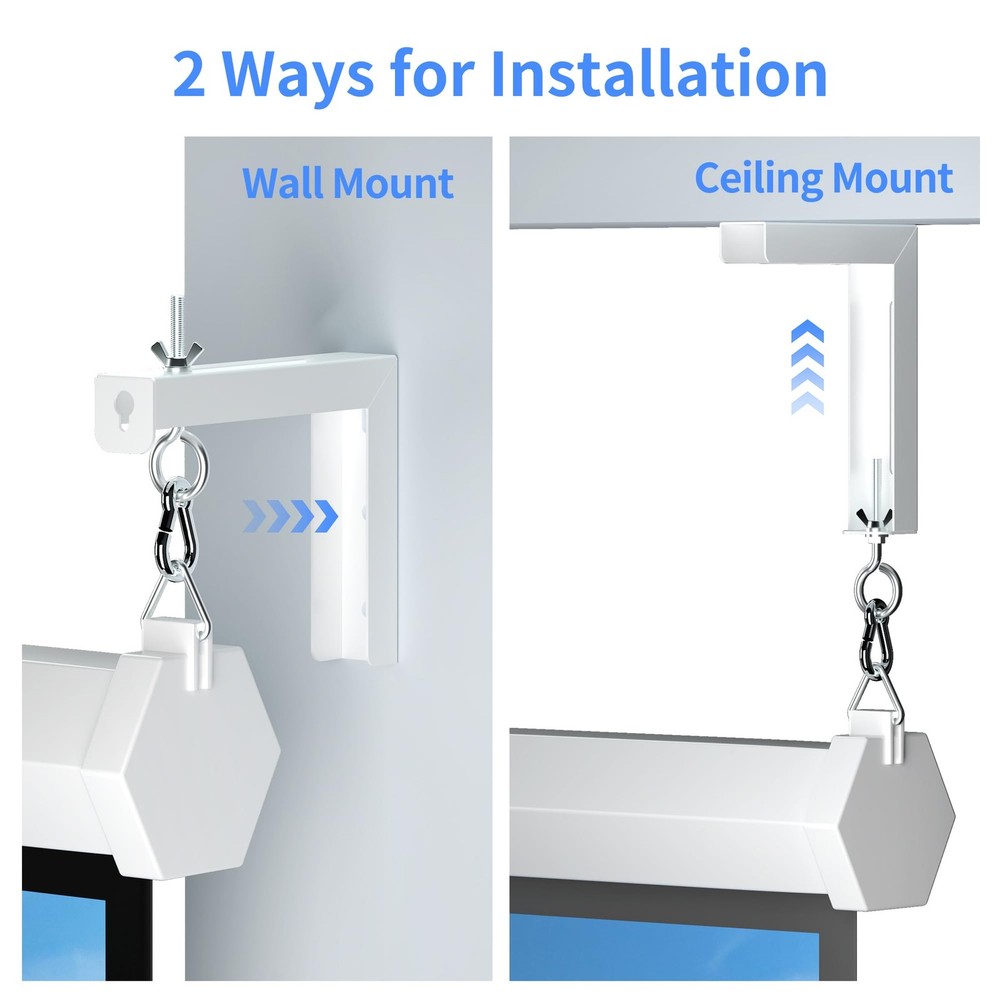 2 Ways for Installation

Wall Mount

Ceiling Mount