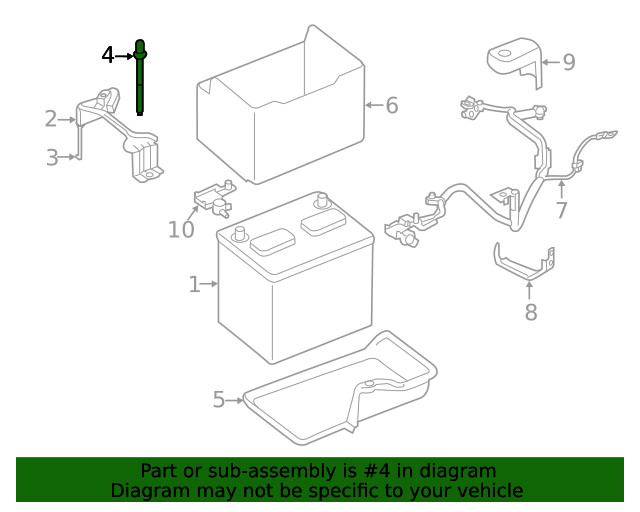 4
2
3
6
9
7
10
1
8
5

Part or sub-assembly is #4 in diagram
Diagram may not be specific to your vehicle