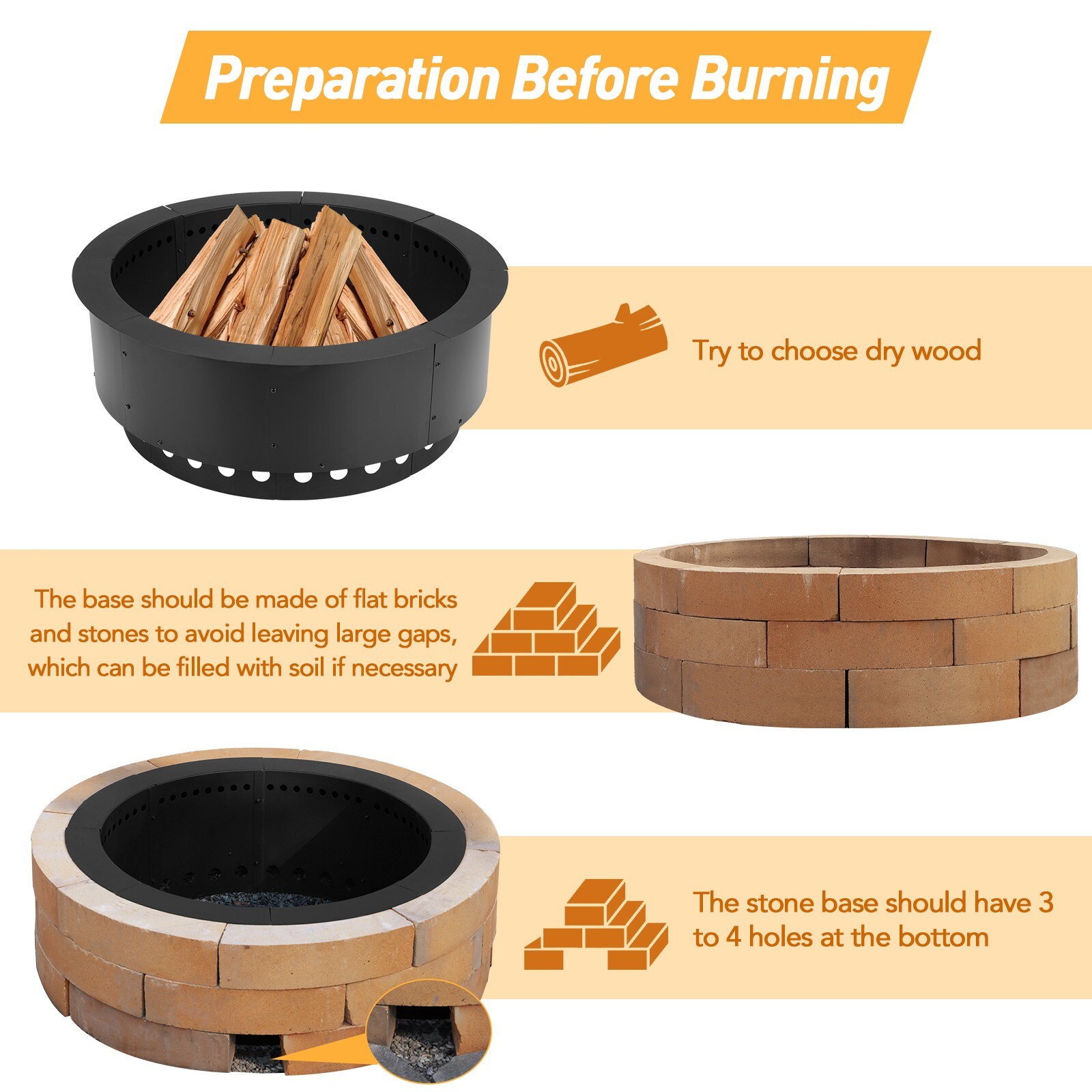 Preparation Before Burning

Try to choose dry wood

The base should be made of flat bricks and stones to avoid leaving large gaps, which can be filled with soil if necessary

The stone base should have 3 to 4 holes at the bottom