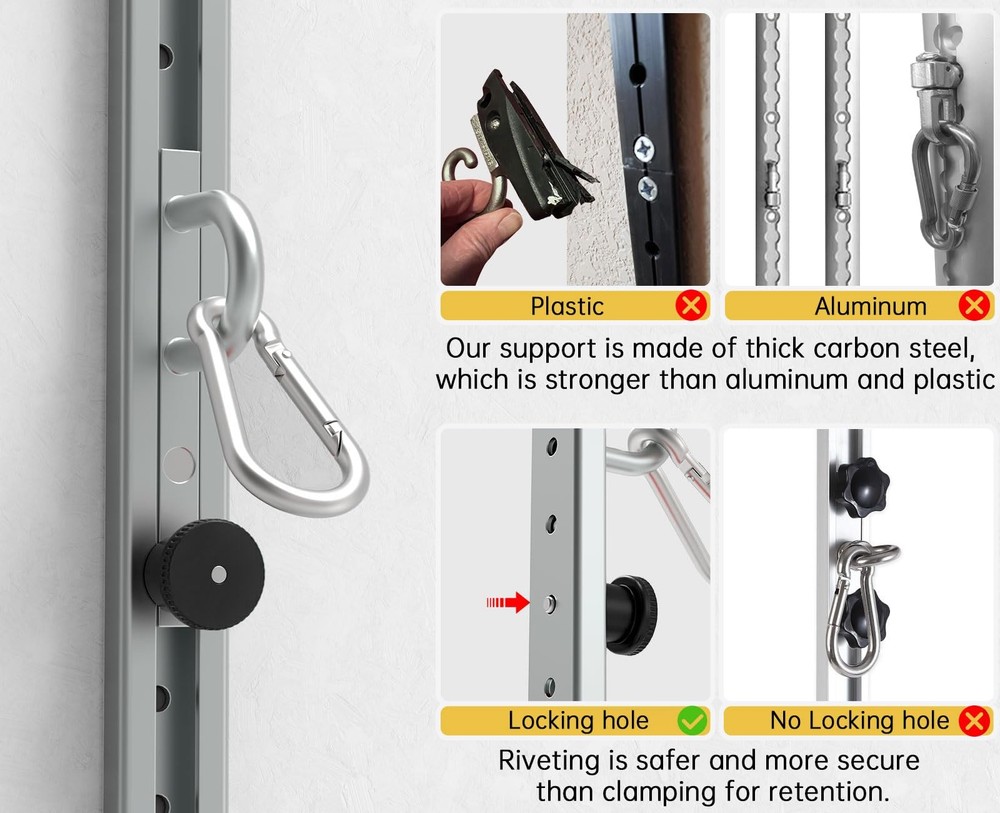 Plastic

Aluminum

Our support is made of thick carbon steel, which is stronger than aluminum and plastic

Locking hole

No Locking hole

Riveting is safer and more secure than clamping for retention.