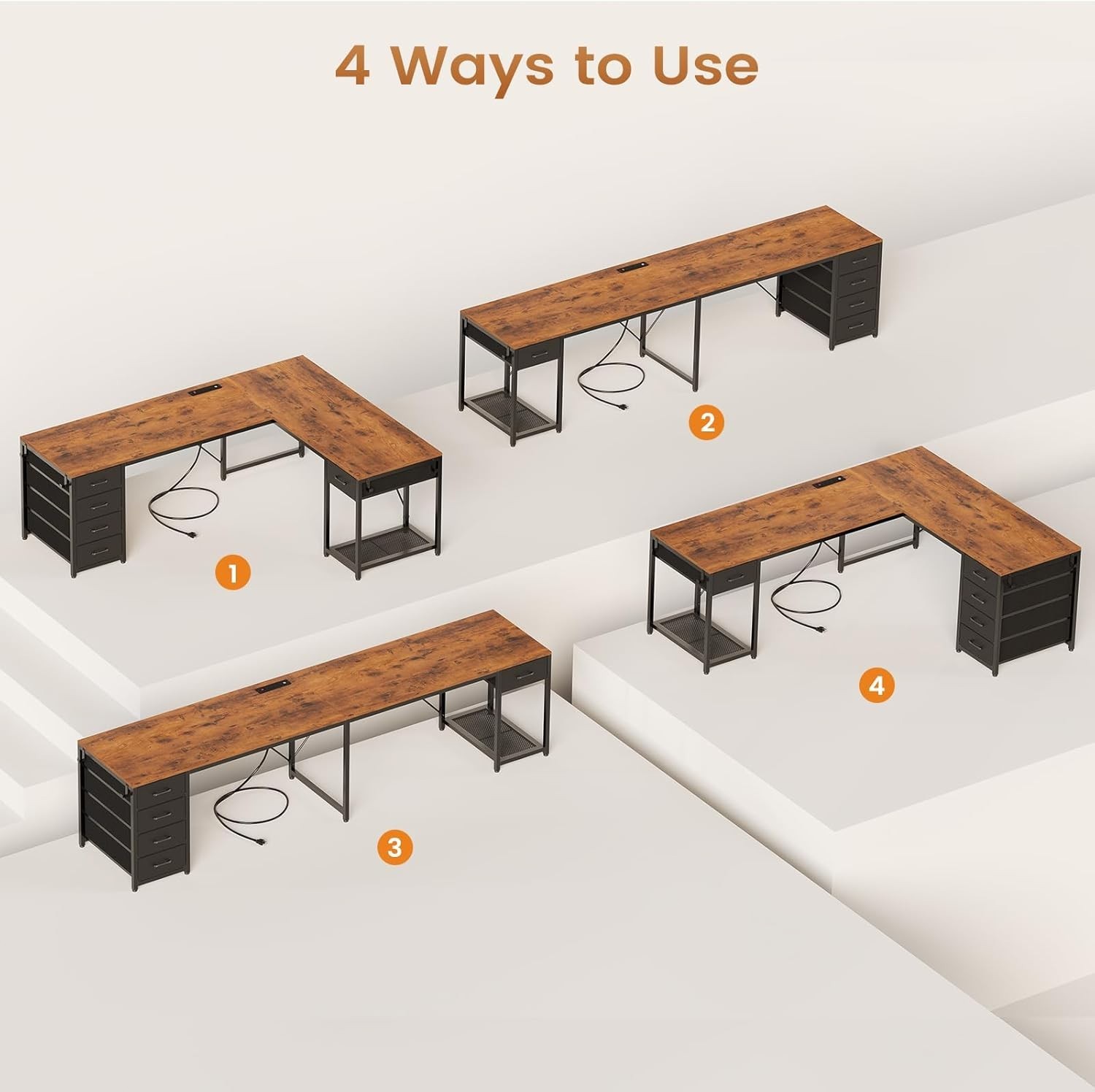 4 Ways to Use

2

1

4

3