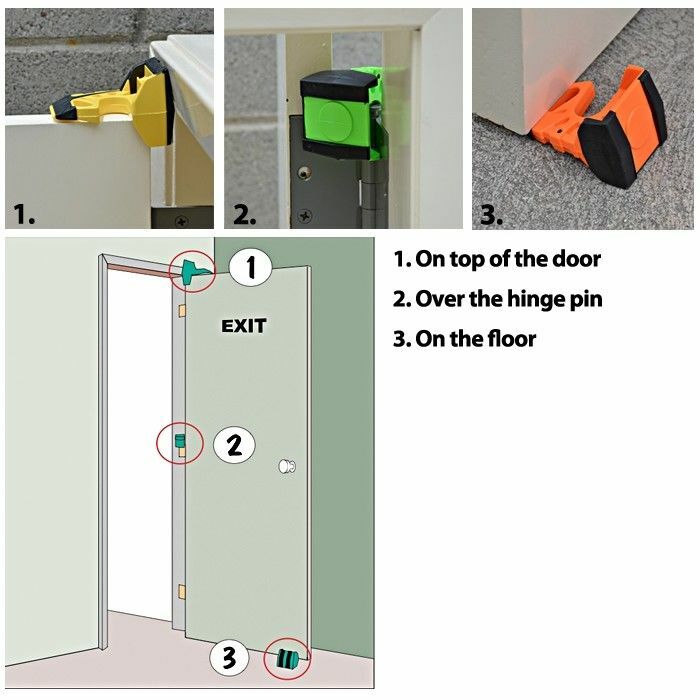 1.

2.

3.

1

EXIT

2

3

1. On top of the door
2. Over the hinge pin
3. On the floor