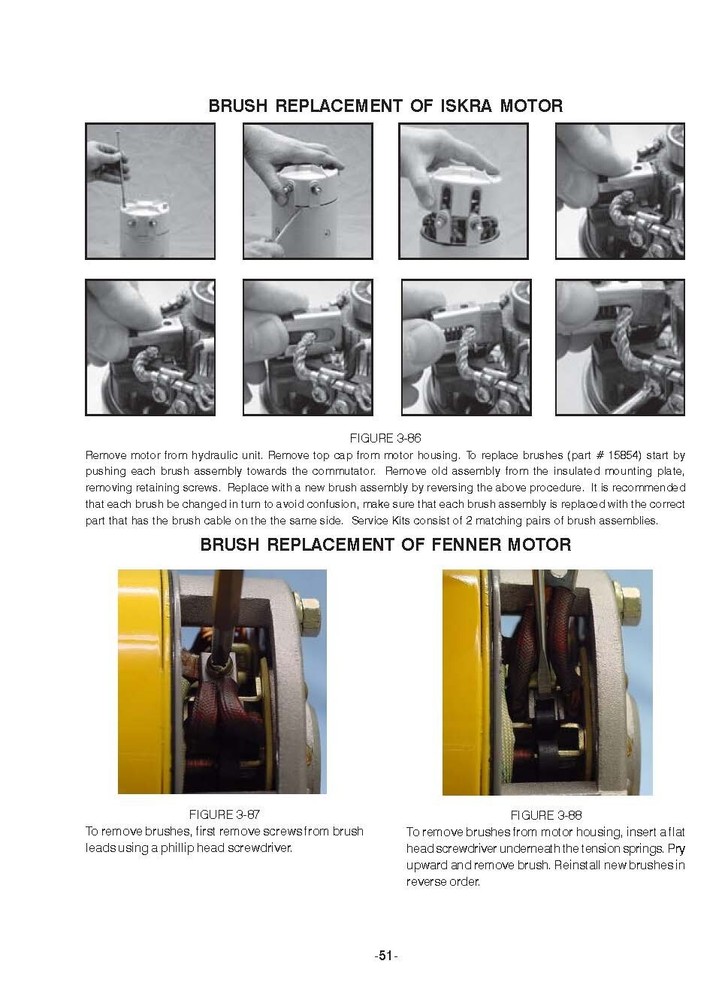 BRUSH REPLACEMENT OF ISKRA MOTOR

FIGURE 3-86
Remove motor from hydraulic unit. Remove top cap from motor housing. To replace brushes (part # 15854) start by pushing each brush assembly towards the commutator. Remove old assembly from the insulated mounting plate, removing retaining screws. Replace with a new brush assembly by reversing the above procedure. It is recommended that each brush be changed in turn to avoid confusion, make sure that each brush assembly is replaced with the correct part that has the brush cable on the the same side. Service Kits consist of 2 matching pairs of brush assemblies.

BRUSH REPLACEMENT OF FENNER MOTOR

FIGURE 3-87
To remove brushes, first remove screws from brush leads using a phillip head screwdriver.

FIGURE 3-88
To remove brushes from motor housing, insert a flat head screwdriver underneath the tension springs. Pry upward and remove brush. Reinstall new brushes in reverse order.

-51-