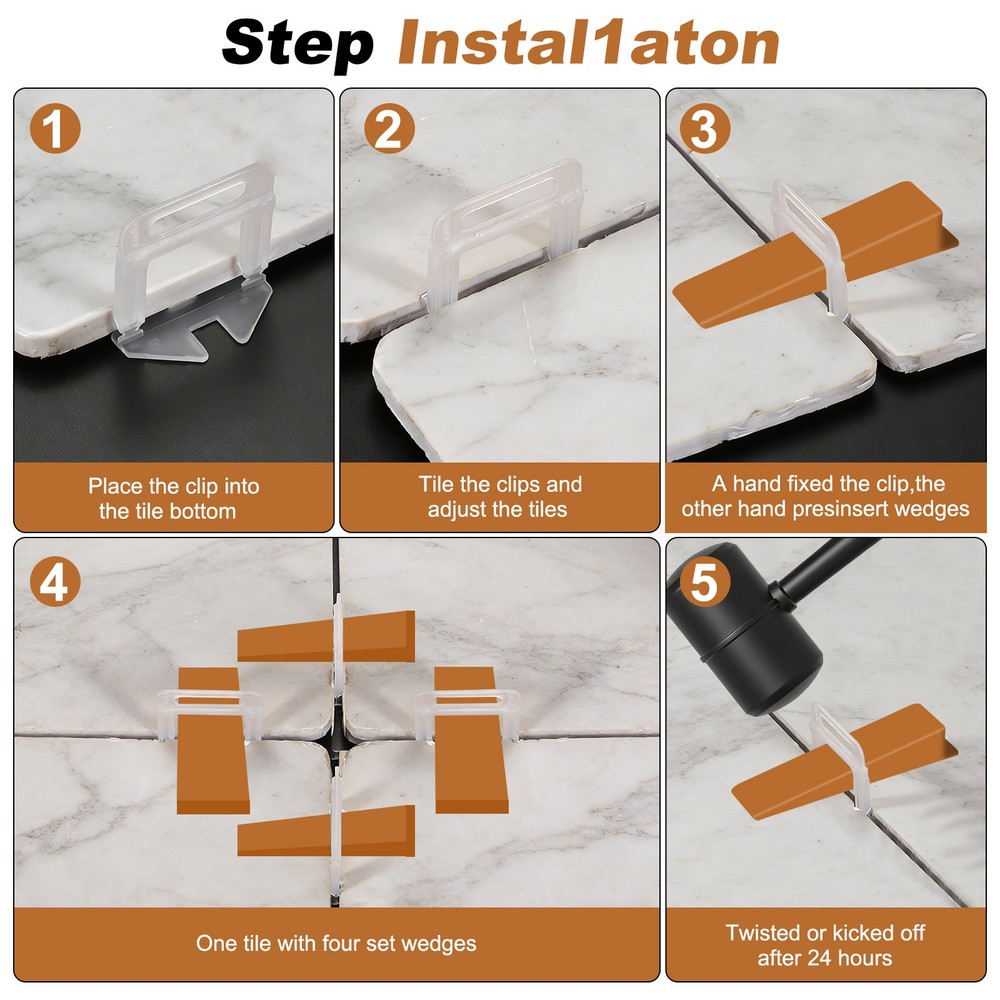 Step Instal1aton

1

Place the clip into the tile bottom

2

Tile the clips and adjust the tiles

3

A hand fixed the clip,the other hand presinsert wedges

4

One tile with four set wedges

5

Twisted or kicked off after 24 hours