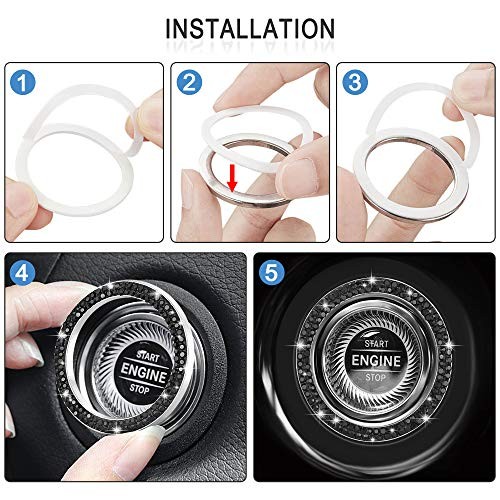 INSTALLATION

1

2

3

4

START
ENGINE
STOP

5

START
ENGINE
STOP