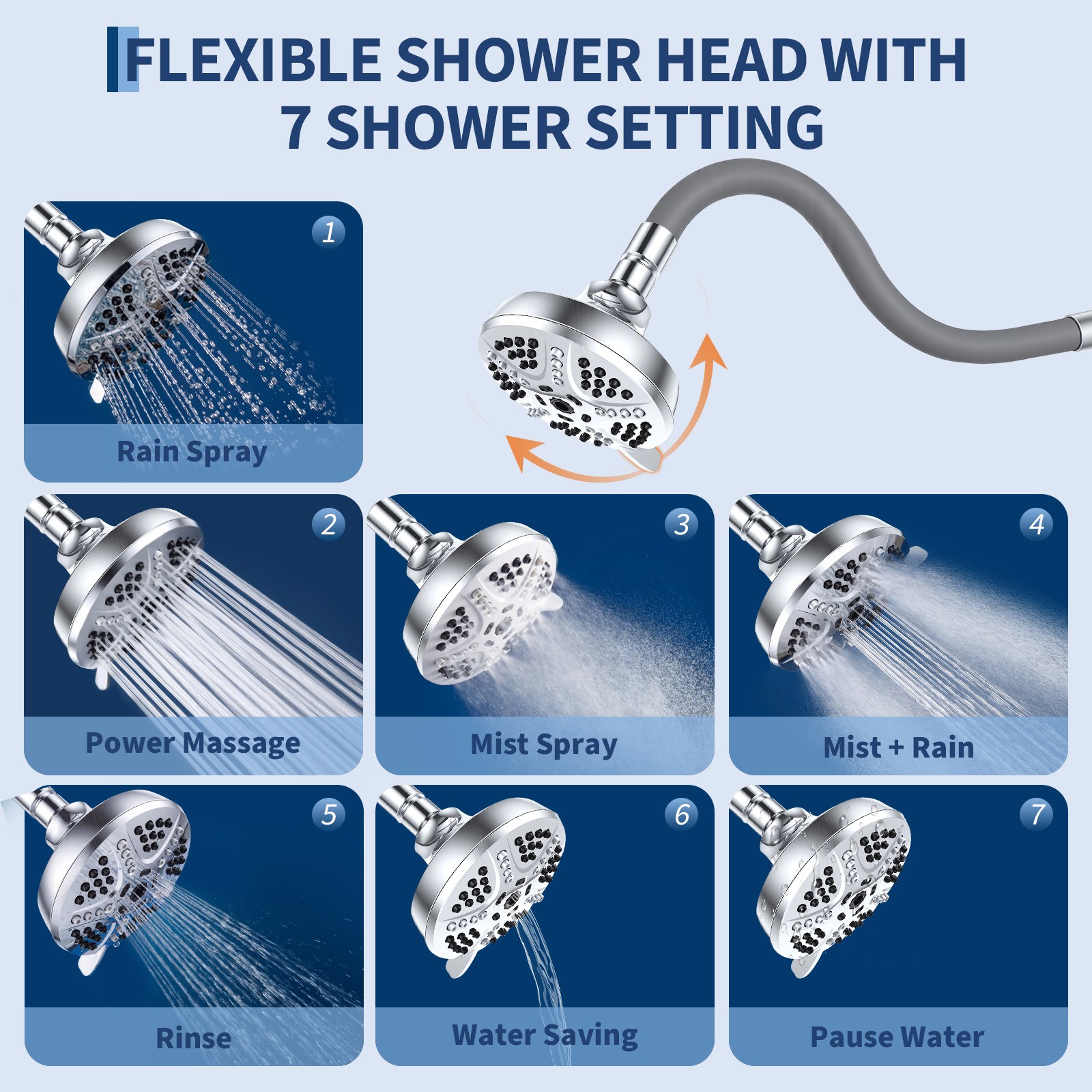 FLEXIBLE SHOWER HEAD WITH 7 SHOWER SETTING

1
Rain Spray

2
Power Massage

3
Mist Spray

4
Mist + Rain

5
Rinse

6
Water Saving

7
Pause Water