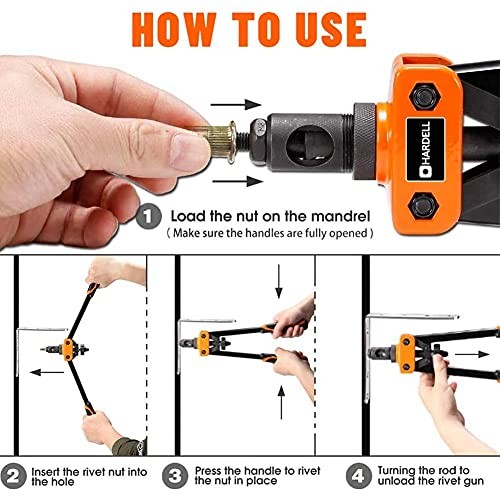 HOW TO USE

HARDELL

1 Load the nut on the mandrel
( Make sure the handles are fully opened )

2 Insert the rivet nut into the hole

3 Press the handle to rivet the nut in place

4 Turning the rod to unload the rivet gun