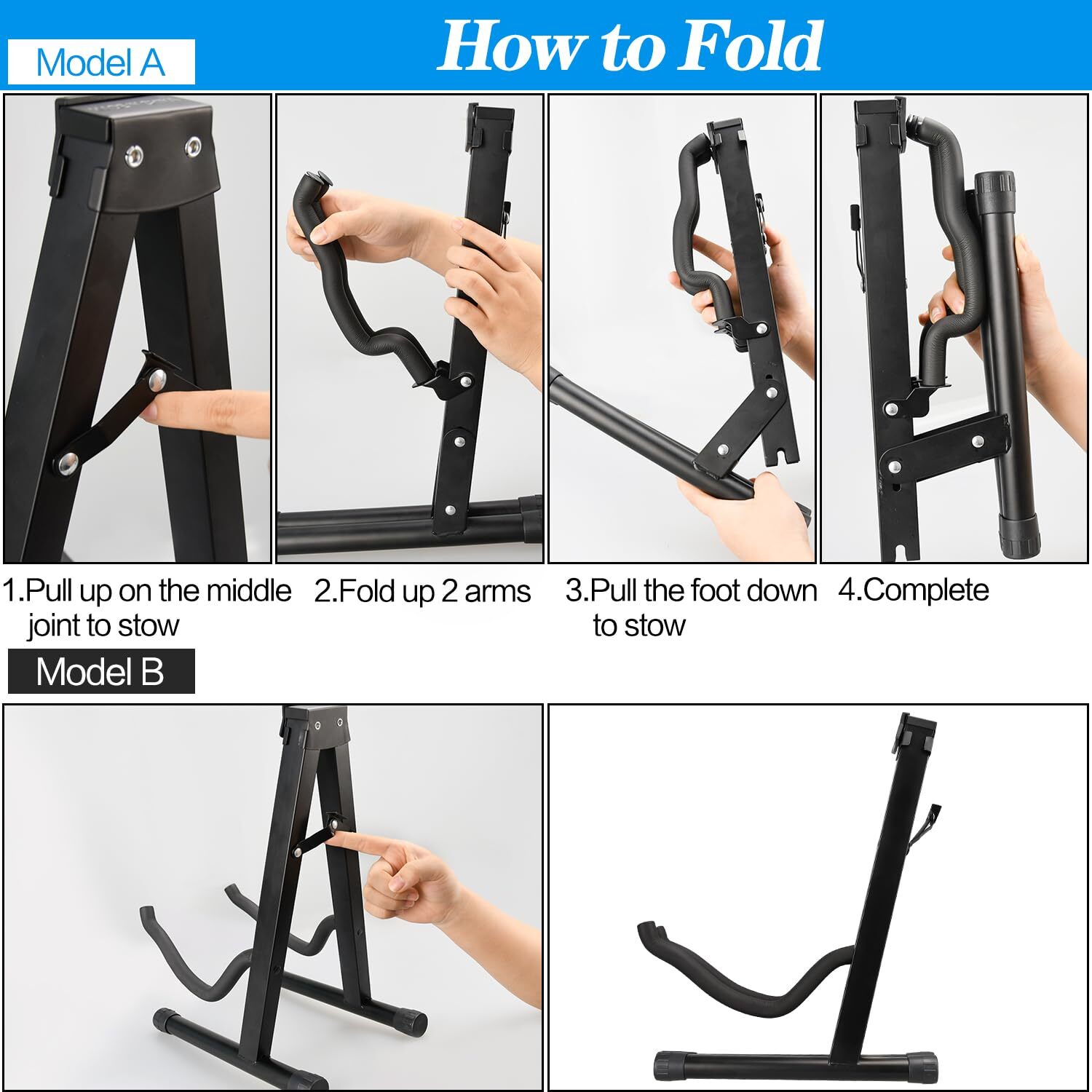 Model A

How to Fold

1.Pull up on the middle joint to stow

2.Fold up 2 arms

3.Pull the foot down to stow

4.Complete

Model B