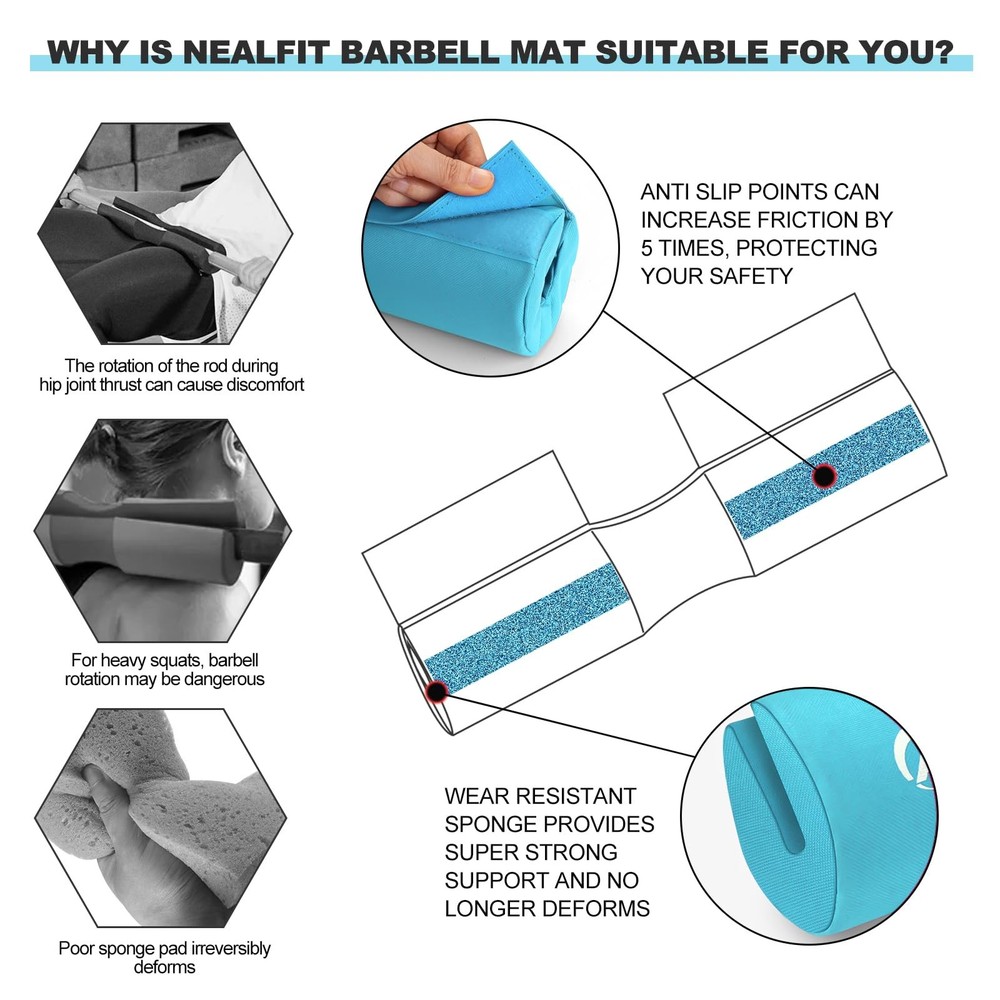 WHY IS NEALFIT BARBELL MAT SUITABLE FOR YOU?

The rotation of the rod during hip joint thrust can cause discomfort

For heavy squats, barbell rotation may be dangerous

Poor sponge pad irreversibly deforms

ANTI SLIP POINTS CAN INCREASE FRICTION BY 5 TIMES, PROTECTING YOUR SAFETY

WEAR RESISTANT SPONGE PROVIDES SUPER STRONG SUPPORT AND NO LONGER DEFORMS