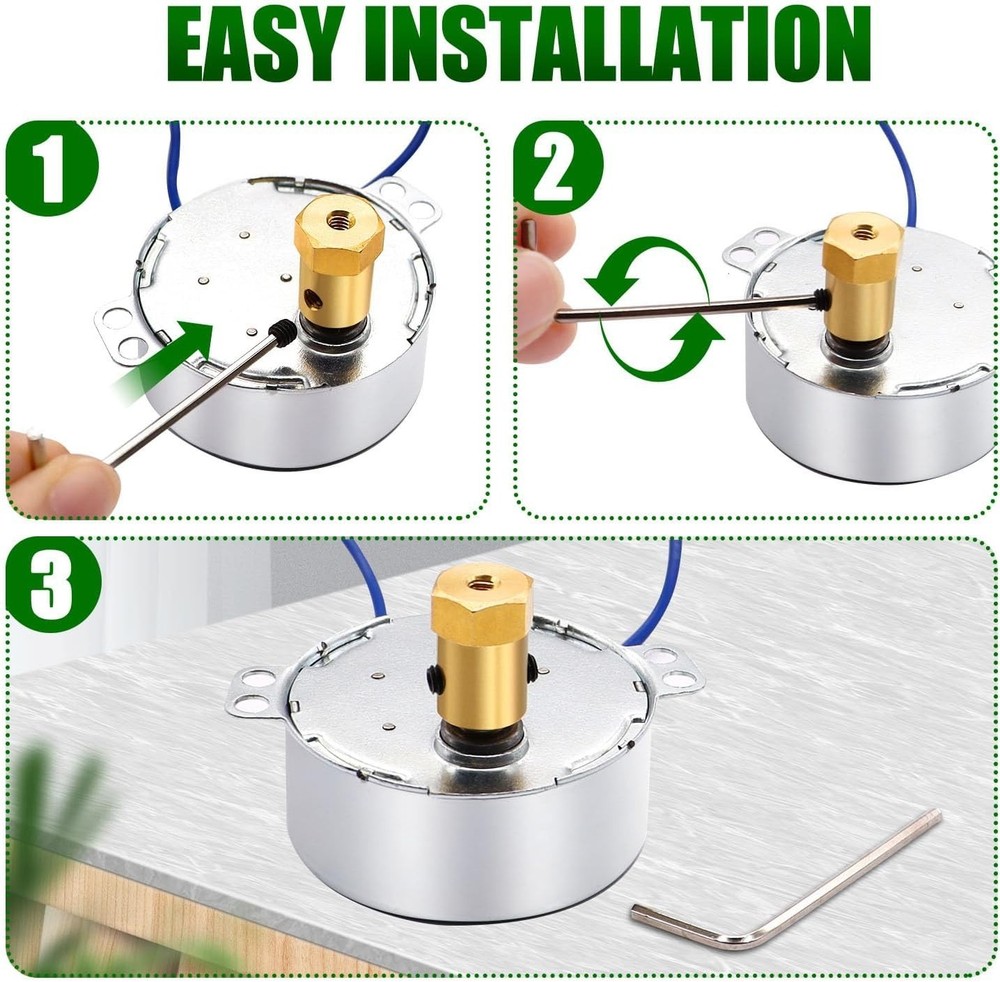 EASY INSTALLATION

1

2

3