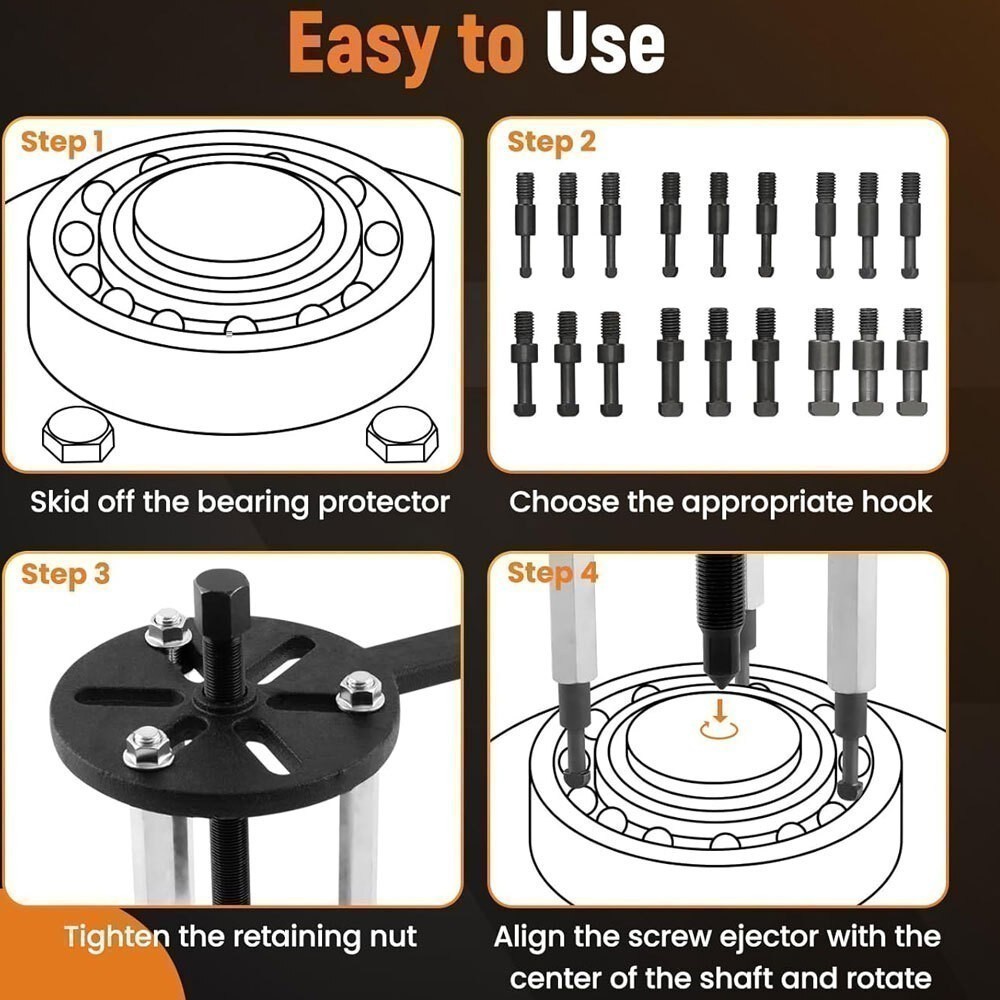 Easy to Use

Step 1

Skid off the bearing protector

Step 2

Choose the appropriate hook

Step 3

Tighten the retaining nut

Step 4

Align the screw ejector with the center of the shaft and rotate