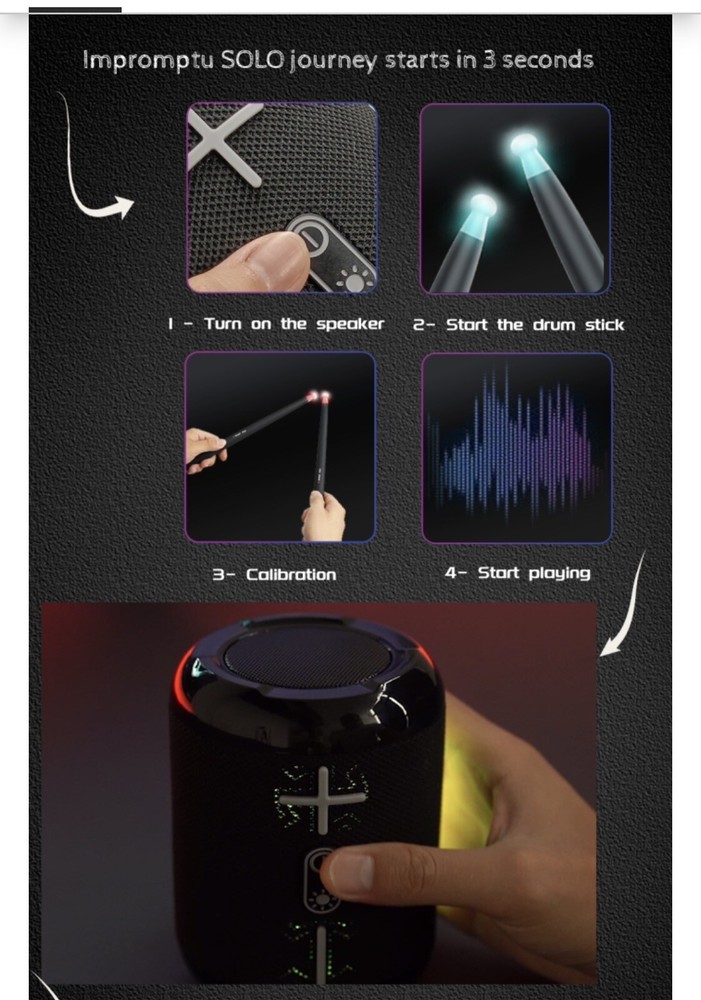 Impromptu SOLO journey starts in 3 seconds

1 - Turn on the speaker

2- Start the drum stick

3- Calibration

4- Start playing