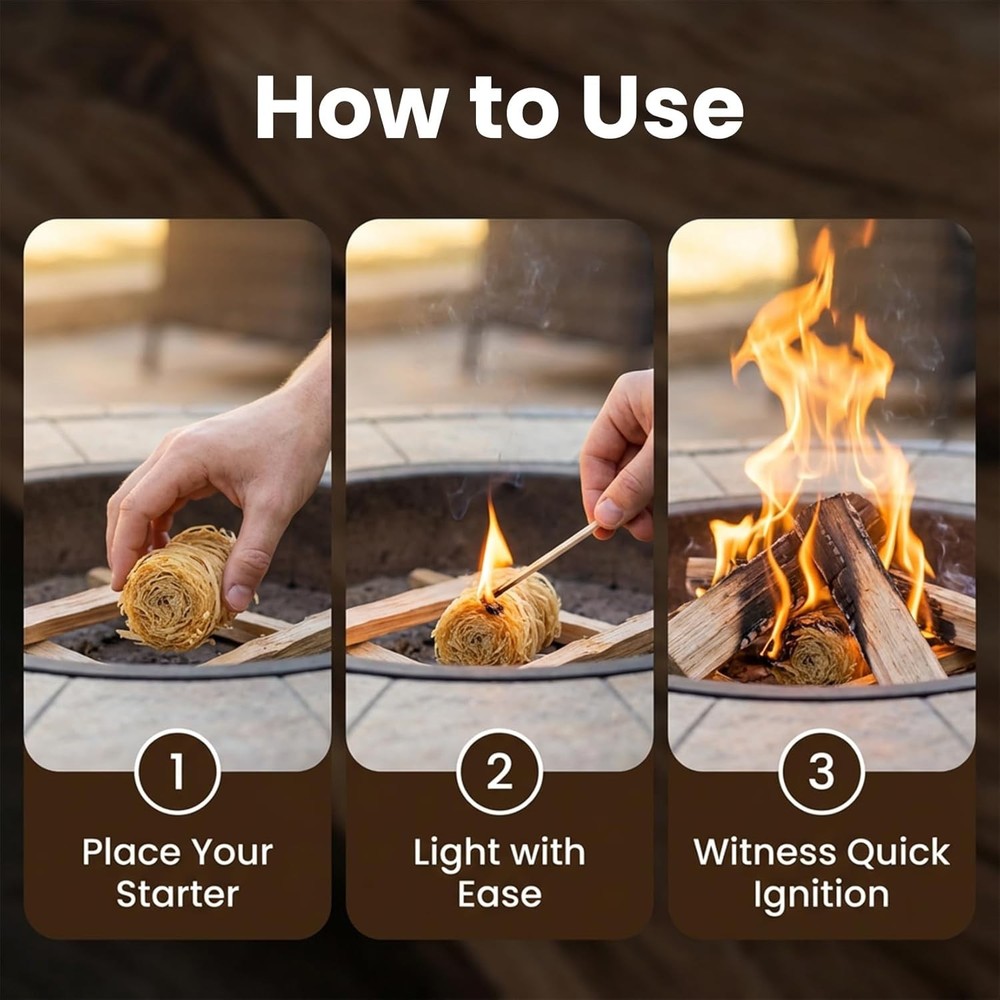 How to Use

1

Place Your Starter

2

Light with Ease

3

Witness Quick Ignition