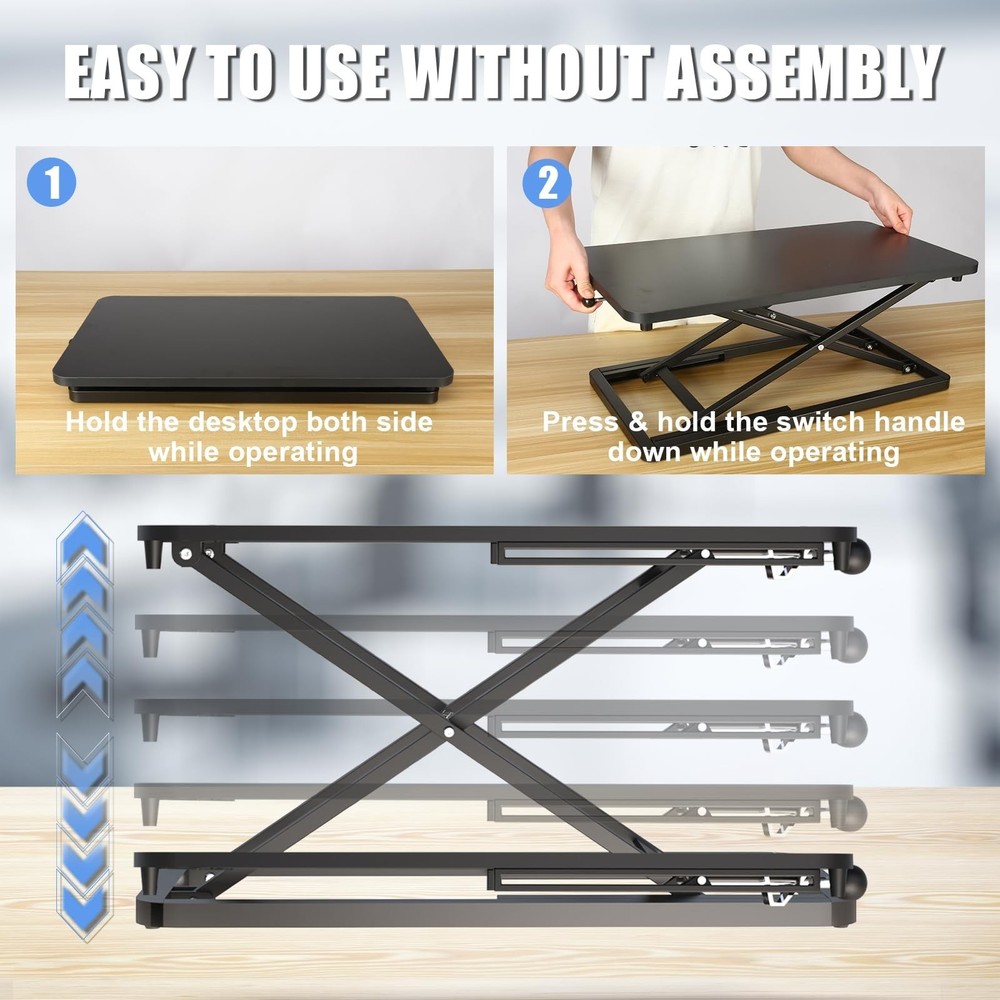 EASY TO USE WITHOUT ASSEMBLY

1

Hold the desktop both side while operating

2

Press & hold the switch handle down while operating