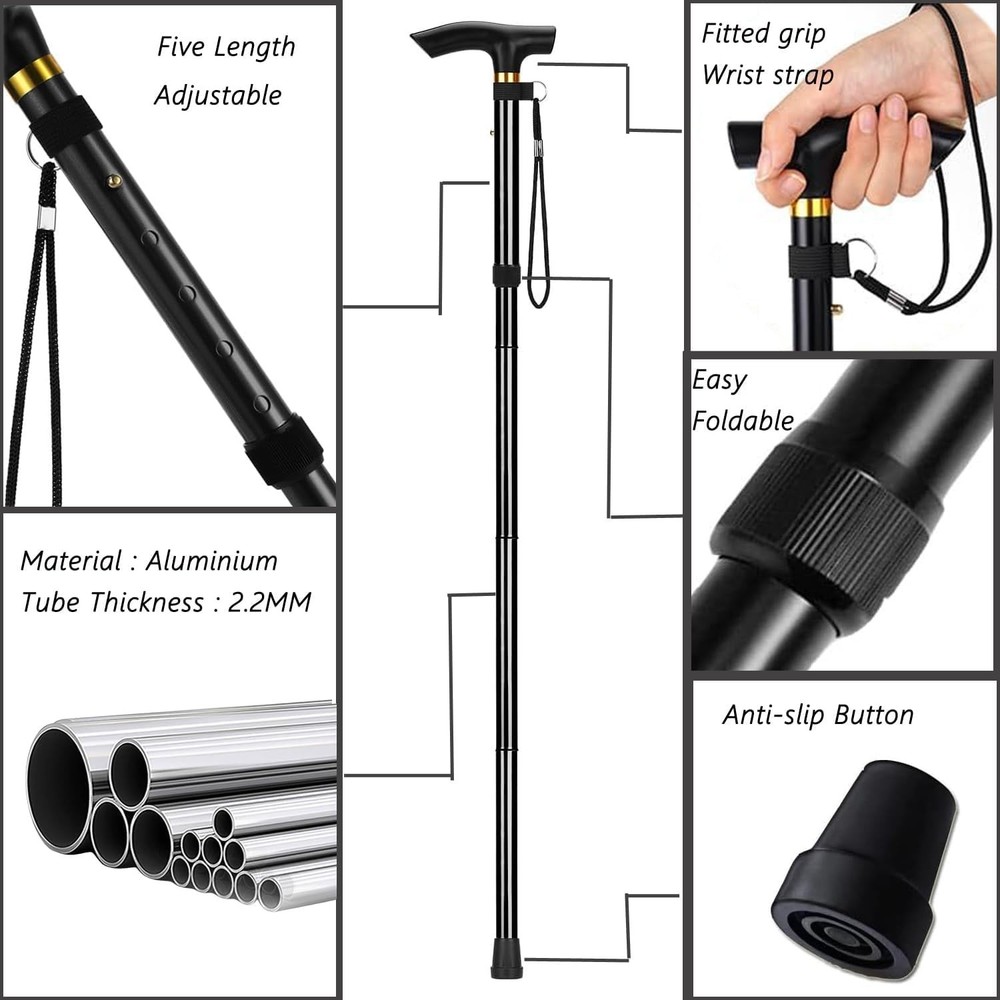 Five Length
Adjustable

Material : Aluminium
Tube Thickness : 2.2MM

Fitted grip
Wrist strap

Easy
Foldable

Anti-slip Button