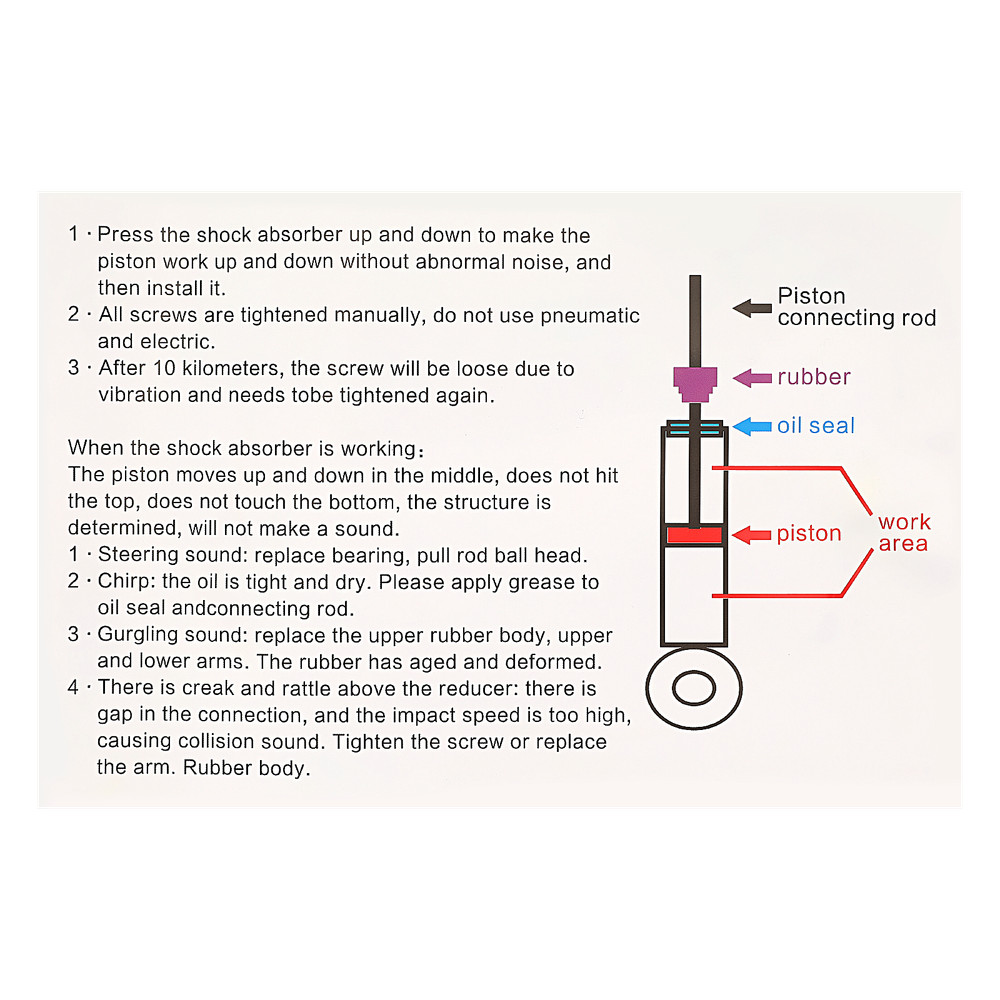 1 · Press the shock absorber up and down to make the piston work up and down without abnormal noise, and then install it.
2 · All screws are tightened manually, do not use pneumatic and electric.
3 · After 10 kilometers, the screw will be loose due to vibration and needs tobe tightened again.

When the shock absorber is working：
The piston moves up and down in the middle, does not hit the top, does not touch the bottom, the structure is determined, will not make a sound.
1 · Steering sound: replace bearing, pull rod ball head.
2 · Chirp: the oil is tight and dry. Please apply grease to oil seal andconnecting rod.
3 · Gurgling sound: replace the upper rubber body, upper and lower arms. The rubber has aged and deformed.
4 · There is creak and rattle above the reducer: there is gap in the connection, and the impact speed is too high, causing collision sound. Tighten the screw or replace the arm. Rubber body.

Piston connecting rod
rubber
oil seal
piston
work area