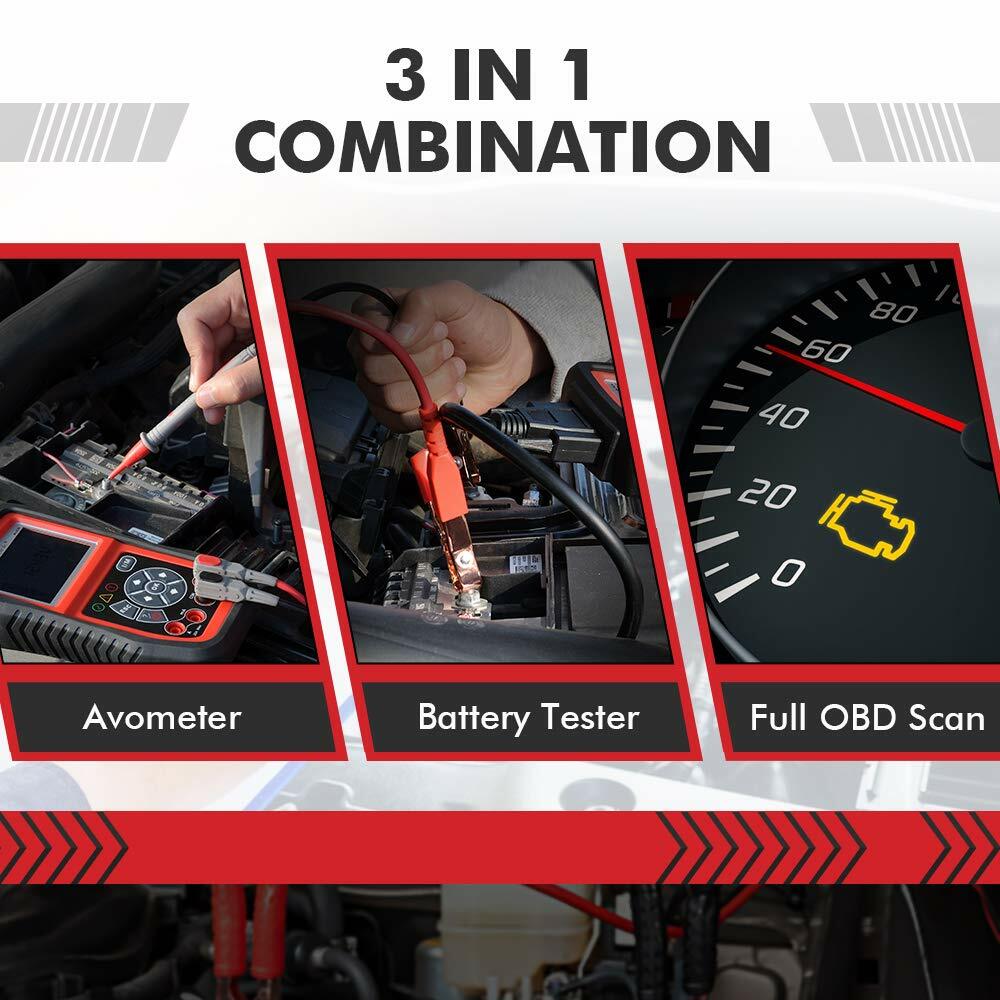 3 IN 1
COMBINATION

80
60
40
20
0

Avometer

Battery Tester

Full OBD Scan