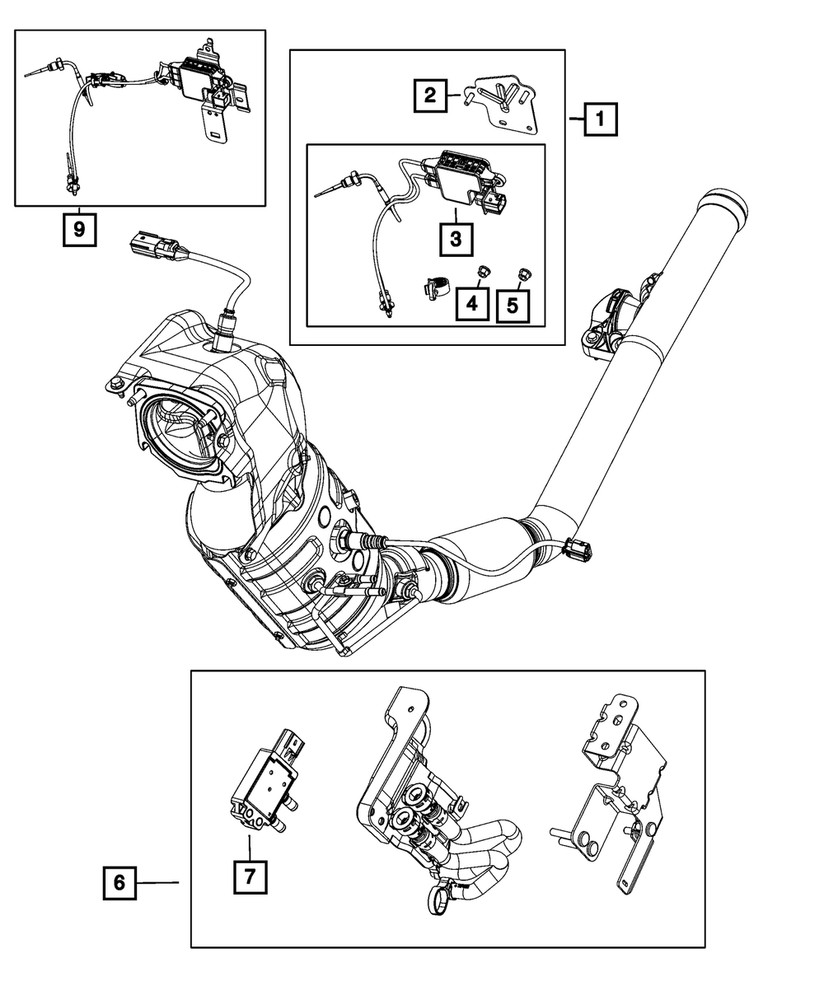 9

2

1

3

4

5

6

7