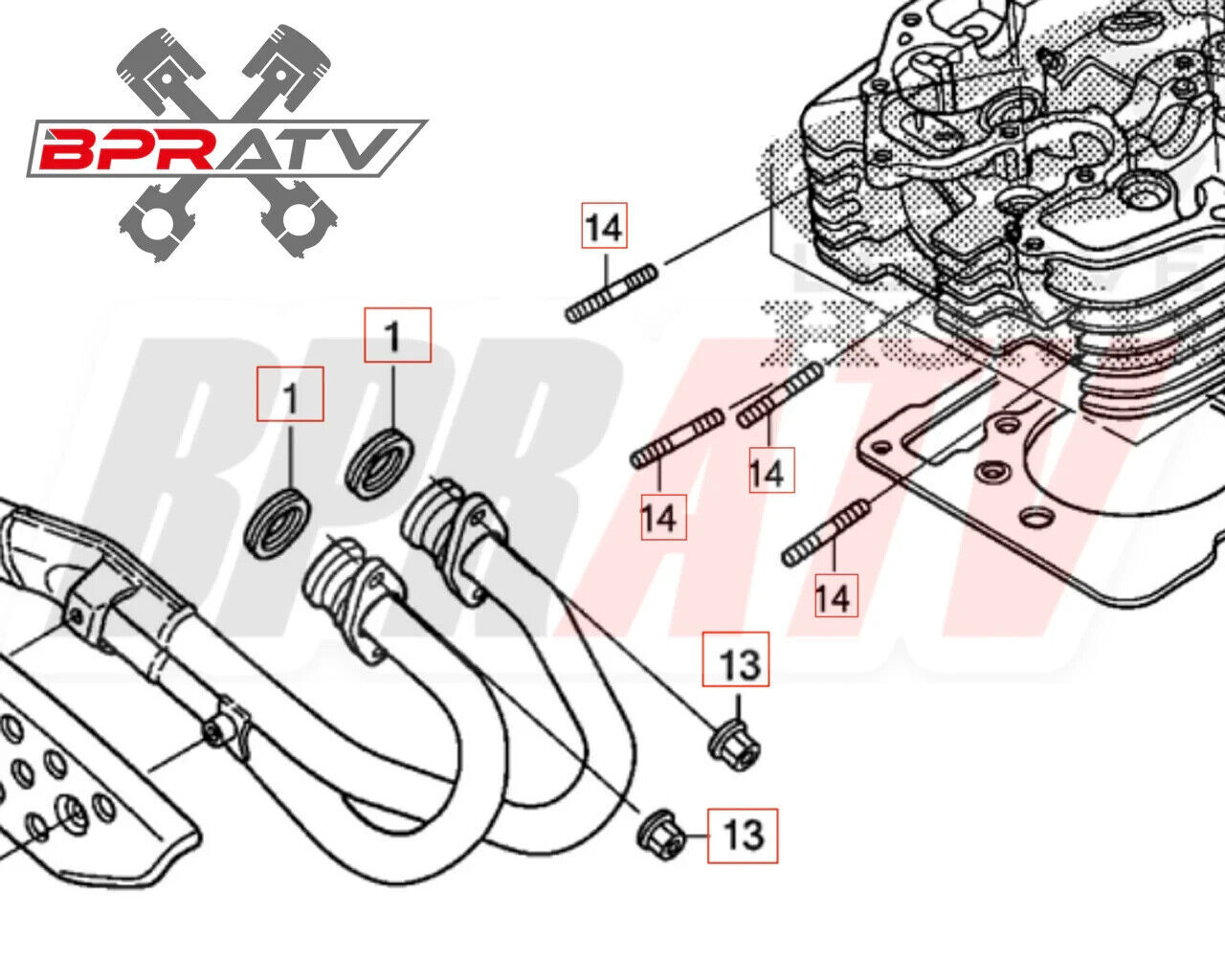 BPRATV

14

1

1

14

14

14

13

13

BPRATV