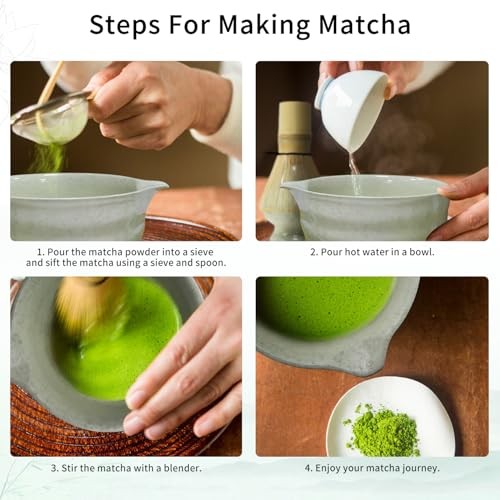 Steps For Making Matcha

1. Pour the matcha powder into a sieve and sift the matcha using a sieve and spoon.

2. Pour hot water in a bowl.

3. Stir the matcha with a blender.

4. Enjoy your matcha journey.