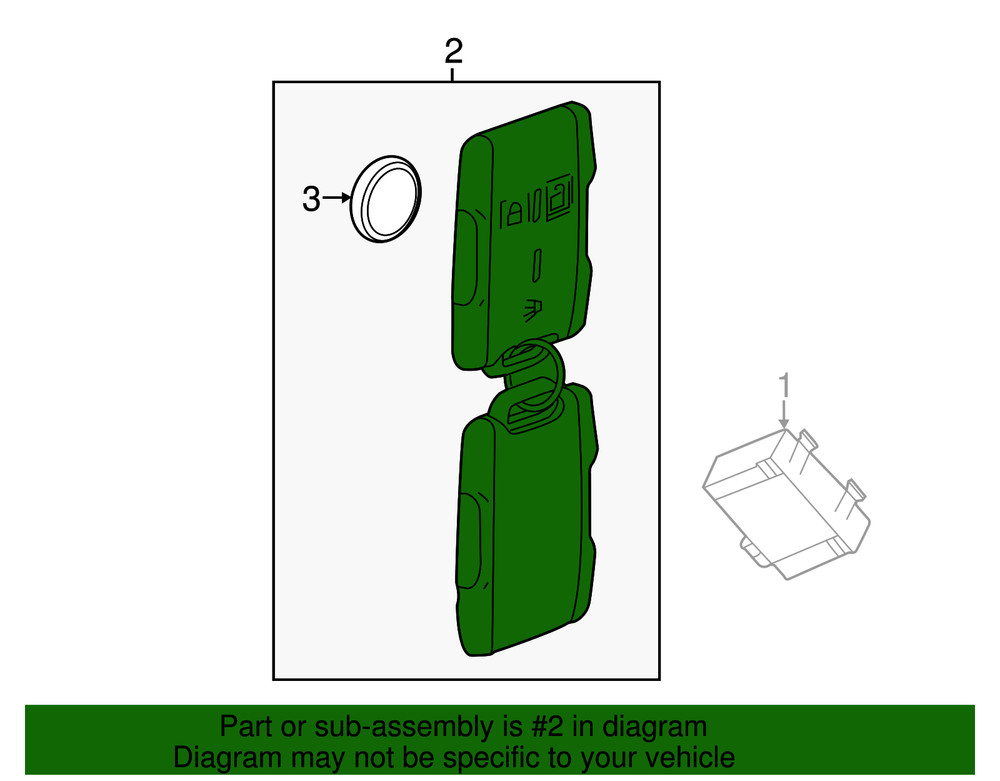 2

3

1

Part or sub-assembly is #2 in diagram
Diagram may not be specific to your vehicle