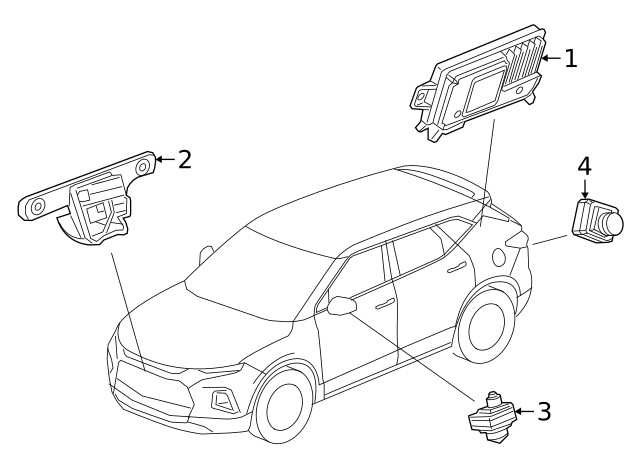 1
2
4
3