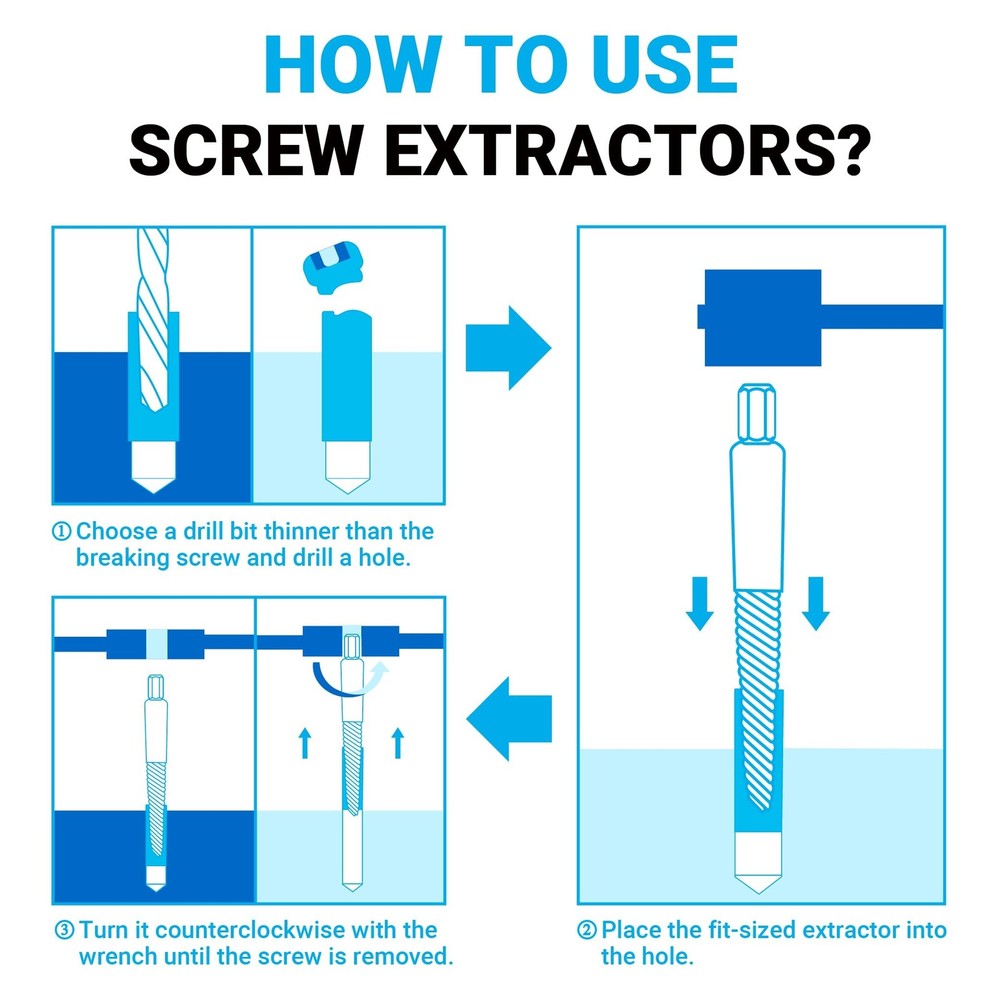 HOW TO USE
SCREW EXTRACTORS?

① Choose a drill bit thinner than the breaking screw and drill a hole.

② Place the fit-sized extractor into the hole.

③ Turn it counterclockwise with the wrench until the screw is removed.