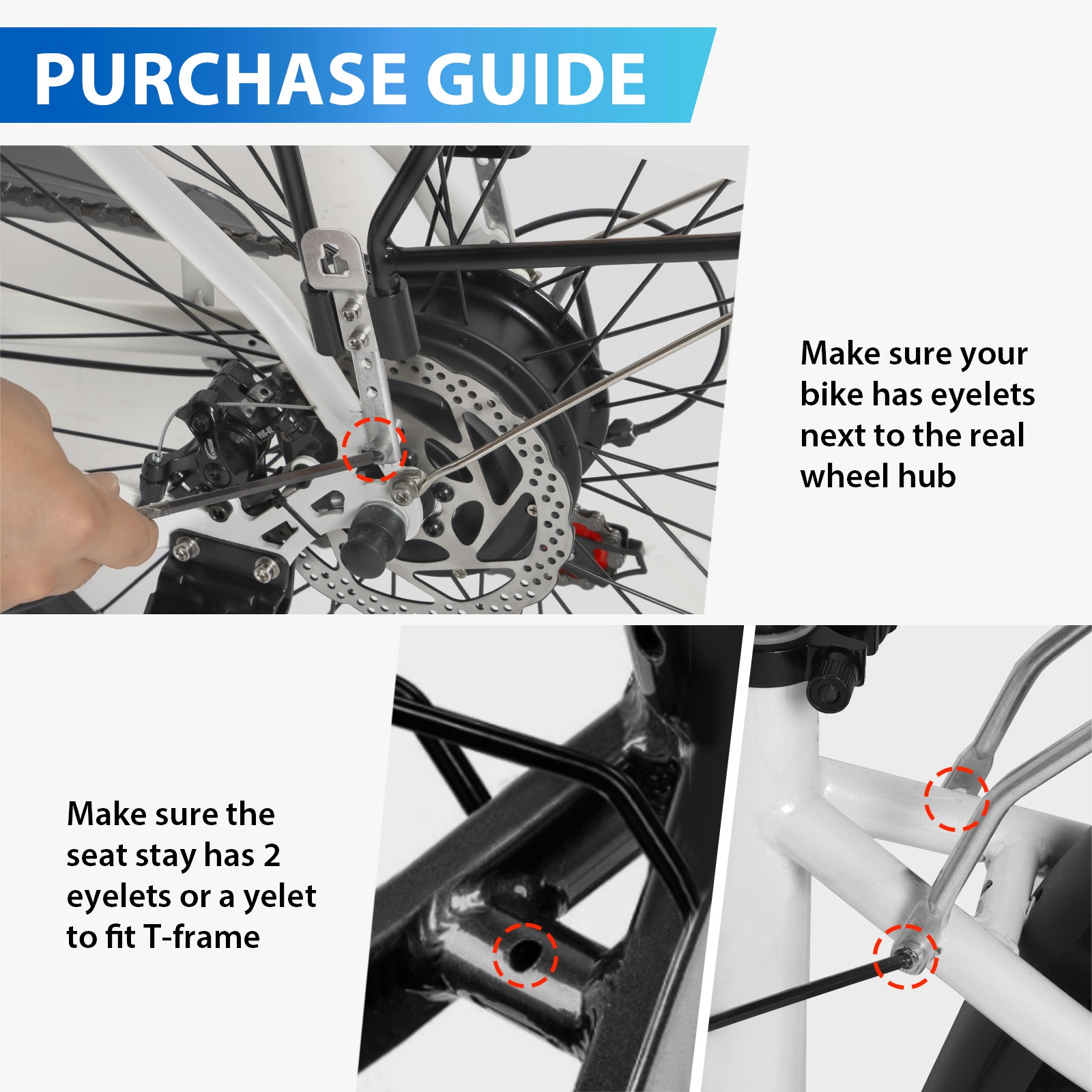 PURCHASE GUIDE

Make sure your bike has eyelets next to the real wheel hub

Make sure the seat stay has 2 eyelets or a yelet to fit T-frame