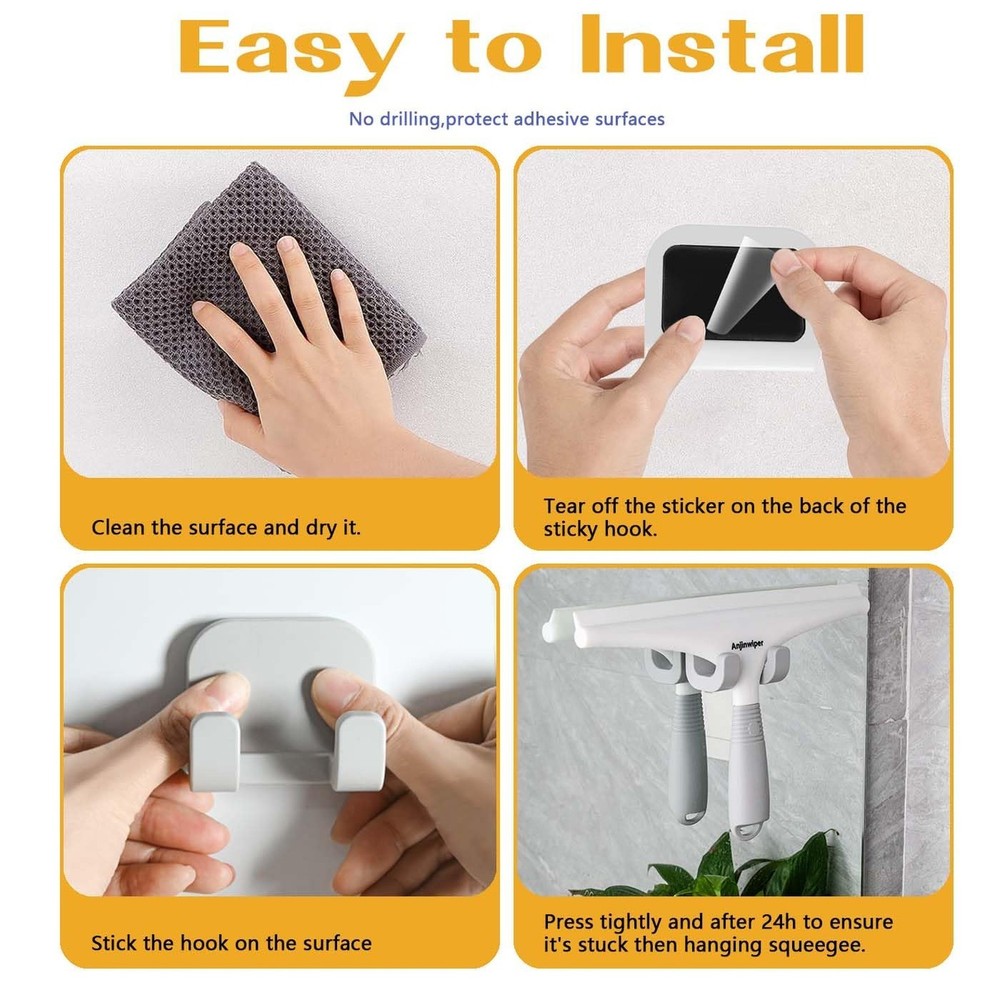 Easy to Install

No drilling,protect adhesive surfaces

Clean the surface and dry it.

Tear off the sticker on the back of the sticky hook.

Stick the hook on the surface

Anjinwiper

Press tightly and after 24h to ensure it's stuck then hanging squeegee.