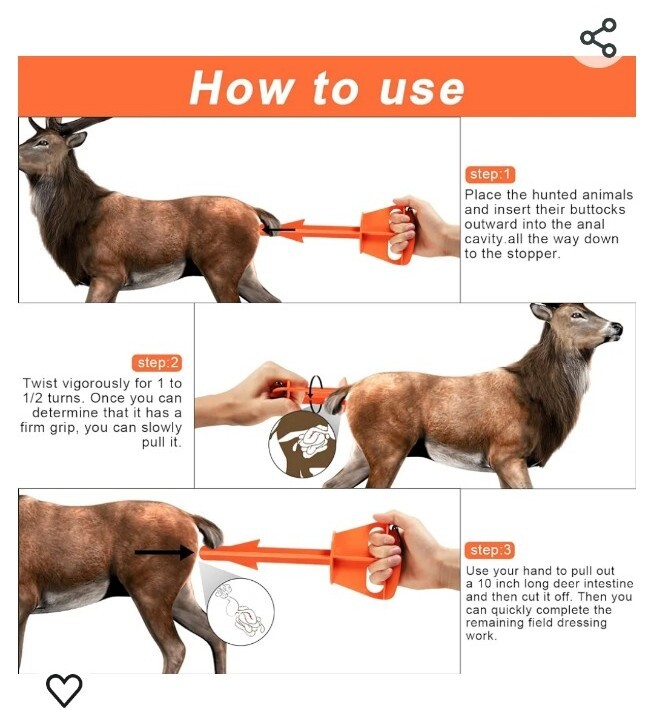 How to use

step:1

Place the hunted animals and insert their buttocks outward into the anal cavity.all the way down to the stopper.

step:2

Twist vigorously for 1 to 1/2 turns. Once you can determine that it has a firm grip, you can slowly pull it.

step:3

Use your hand to pull out a 10 inch long deer intestine and then cut it off. Then you can quickly complete the remaining field dressing work.