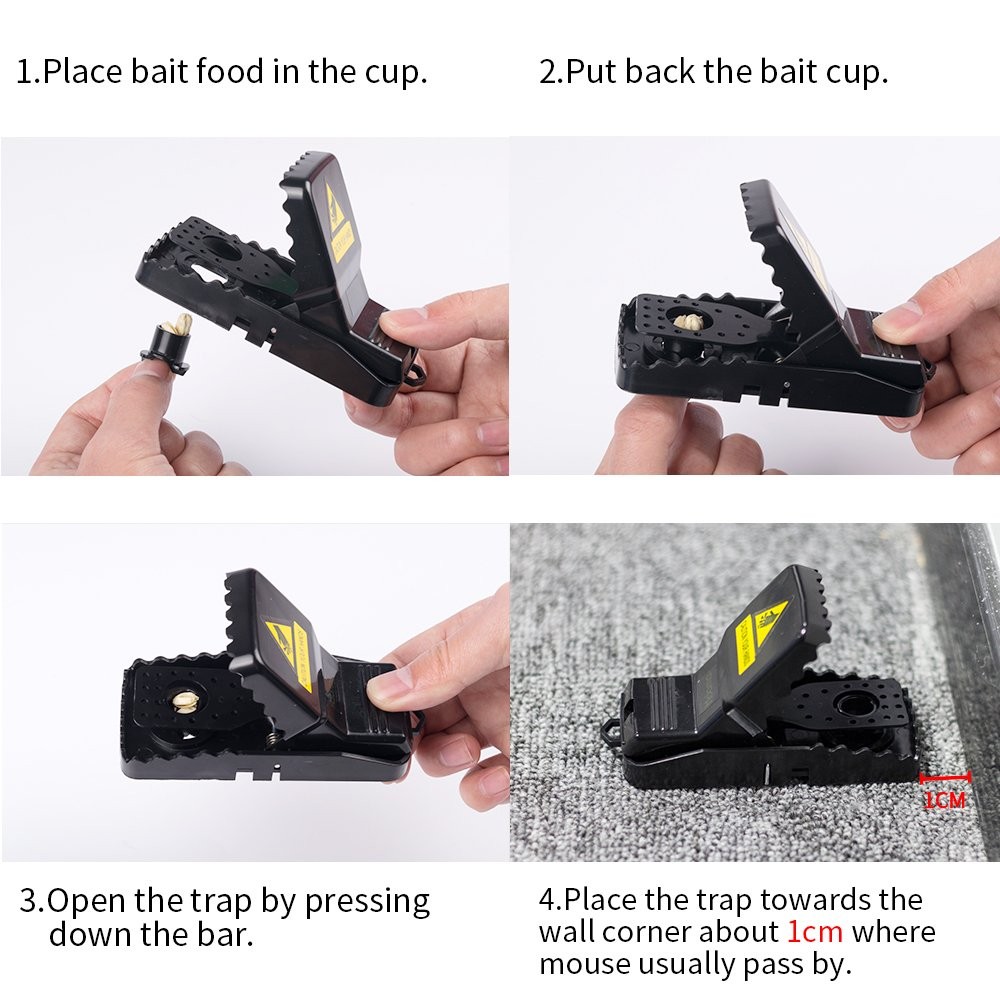 1.Place bait food in the cup.

2.Put back the bait cup.

1CM

3.Open the trap by pressing down the bar.

4.Place the trap towards the wall corner about 1cm where mouse usually pass by.