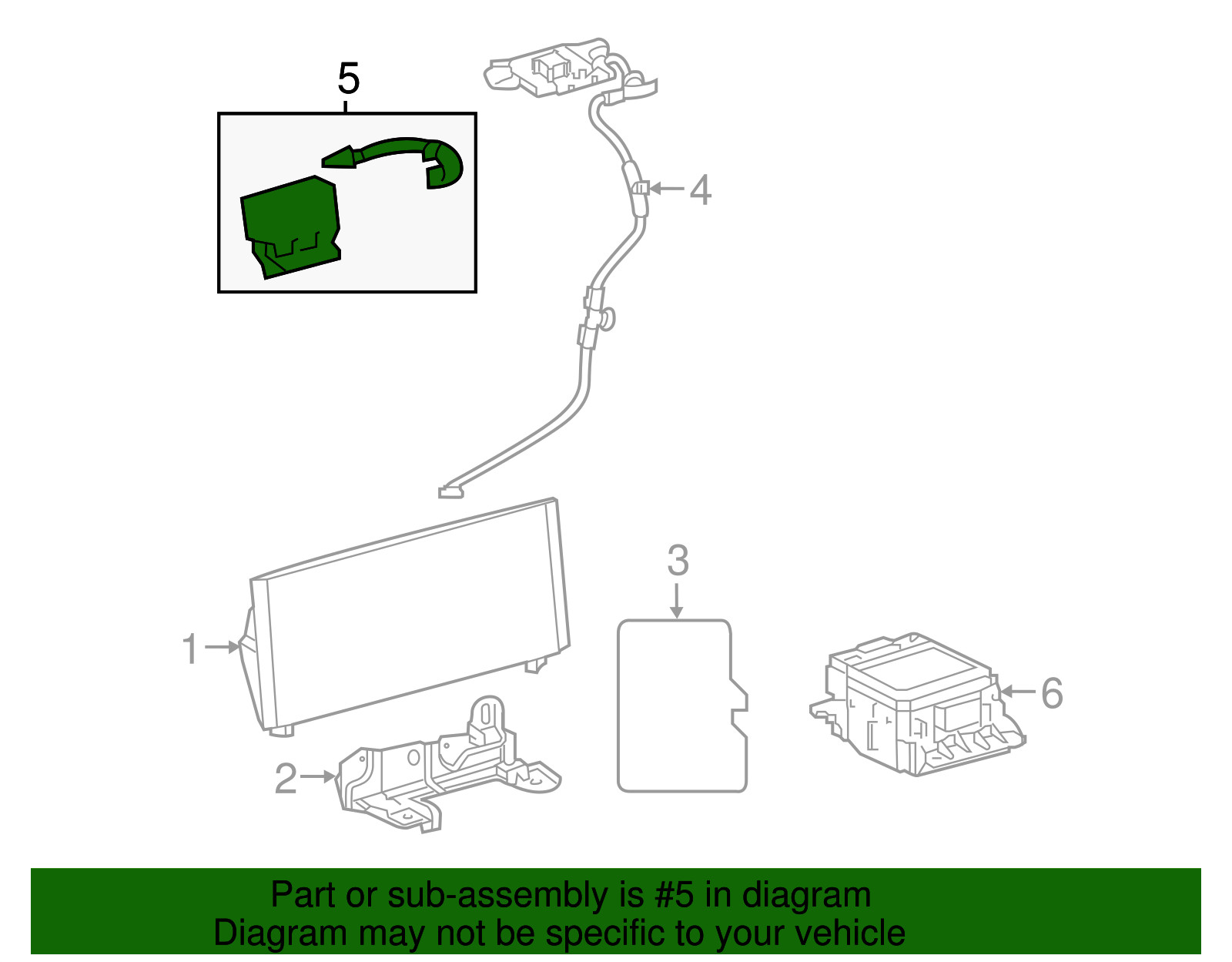 5
4
3
1
6
2

Part or sub-assembly is #5 in diagram
Diagram may not be specific to your vehicle