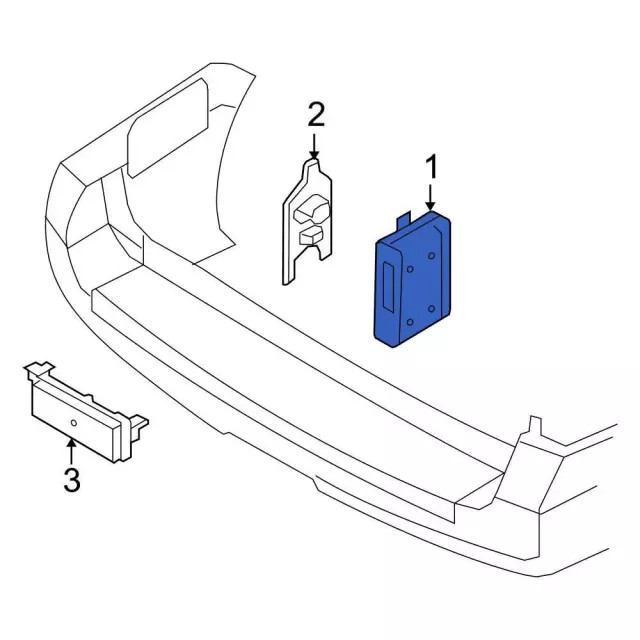 2
1
3