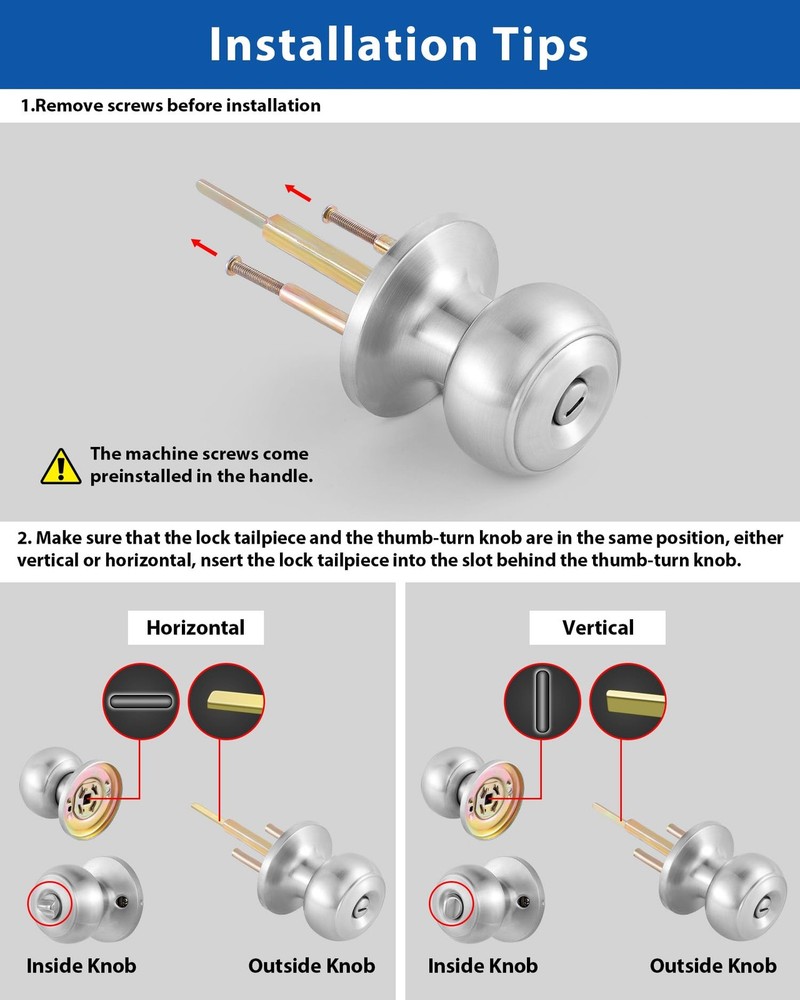 Installation Tips

1.Remove screws before installation

The machine screws come preinstalled in the handle.

2. Make sure that the lock tailpiece and the thumb-turn knob are in the same position, either vertical or horizontal, nsert the lock tailpiece into the slot behind the thumb-turn knob.

Horizontal

Inside Knob

Outside Knob

Vertical

Inside Knob

Outside Knob