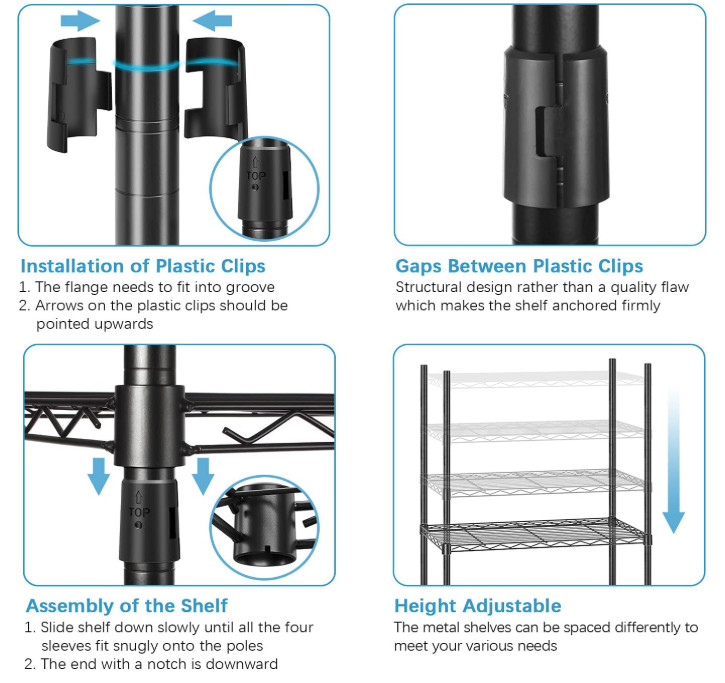 TOP

Installation of Plastic Clips
1. The flange needs to fit into groove
2. Arrows on the plastic clips should be pointed upwards

Gaps Between Plastic Clips
Structural design rather than a quality flaw which makes the shelf anchored firmly

TOP

Assembly of the Shelf
1. Slide shelf down slowly until all the four sleeves fit snugly onto the poles
2. The end with a notch is downward

Height Adjustable
The metal shelves can be spaced differently to meet your various needs