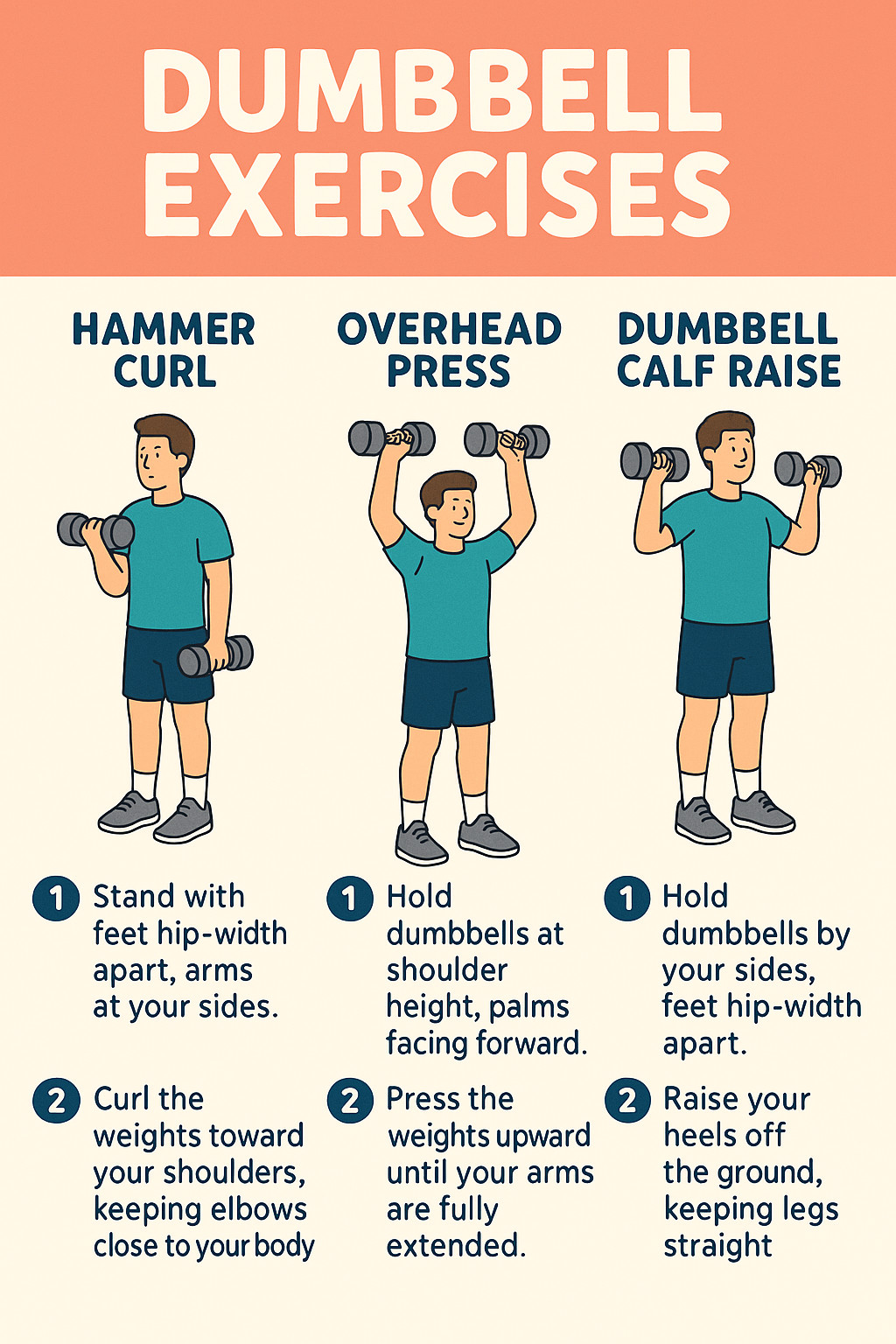 DUMBBELL EXERCISES

HAMMER CURL

1 Stand with feet hip-width apart, arms at your sides.

2 Curl the weights toward your shoulders, keeping elbows close to your body

OVERHEAD PRESS

1 Hold dumbbells at shoulder height, palms facing forward.

2 Press the weights upward until your arms are fully extended.

DUMBBELL CALF RAISE

1 Hold dumbbells by your sides, feet hip-width apart.

2 Raise your heels off the ground, keeping legs straight