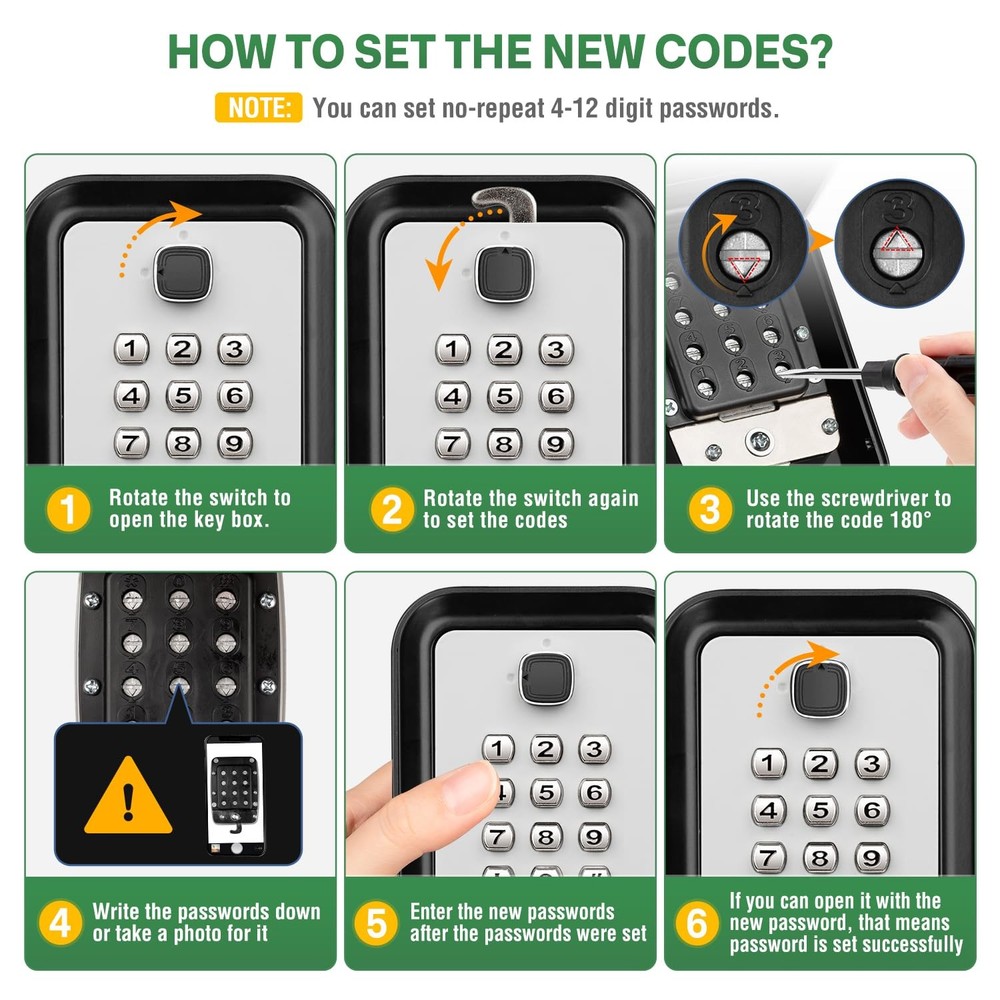 HOW TO SET THE NEW CODES?

NOTE: You can set no-repeat 4-12 digit passwords.

1 2 3
4 5 6
7 8 9

1 Rotate the switch to open the key box.

1 2 3
4 5 6
7 8 9

2 Rotate the switch again to set the codes

3

3

3 Use the screwdriver to rotate the code 180°

4 Write the passwords down or take a photo for it

1 2 3
4 5 6
7 8 9

5 Enter the new passwords after the passwords were set

1 2 3
4 5 6
7 8 9

6 If you can open it with the new password, that means password is set successfully