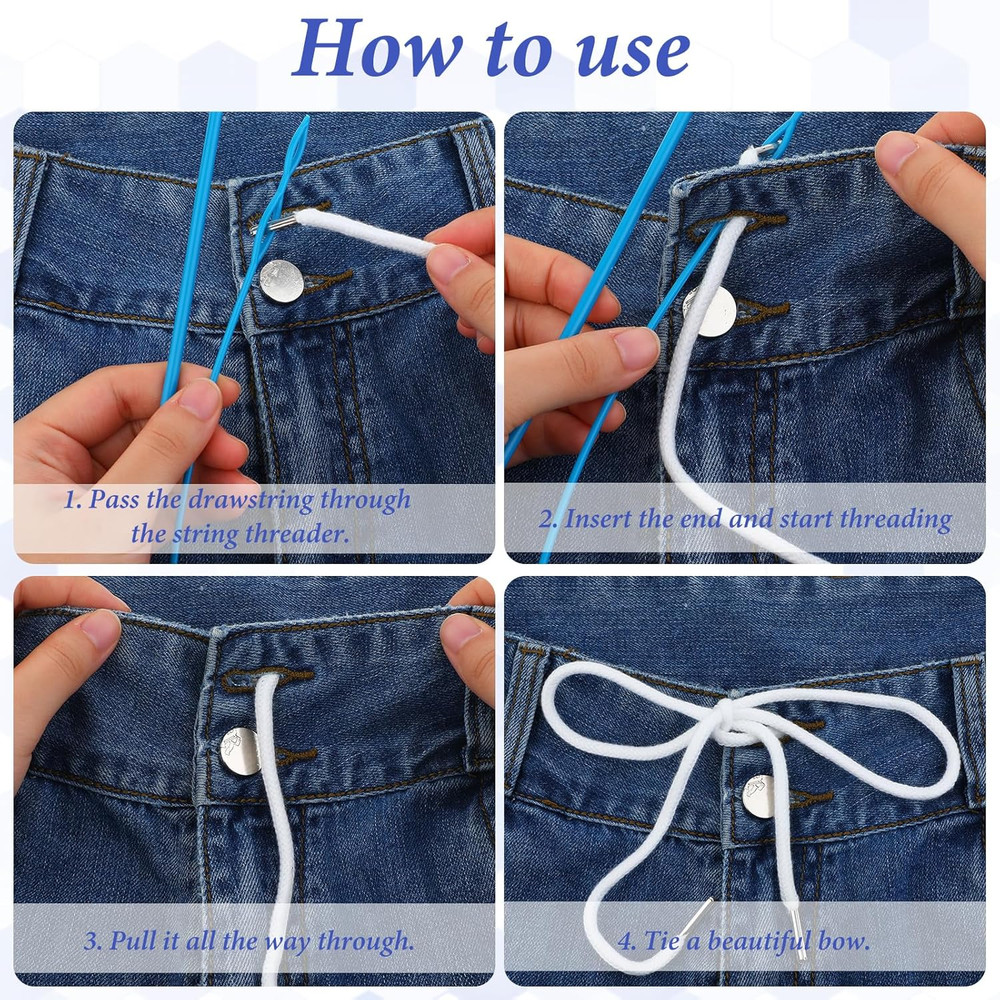 How to use

1. Pass the drawstring through the string threader.

2. Insert the end and start threading

3. Pull it all the way through.

4. Tie a beautiful bow.