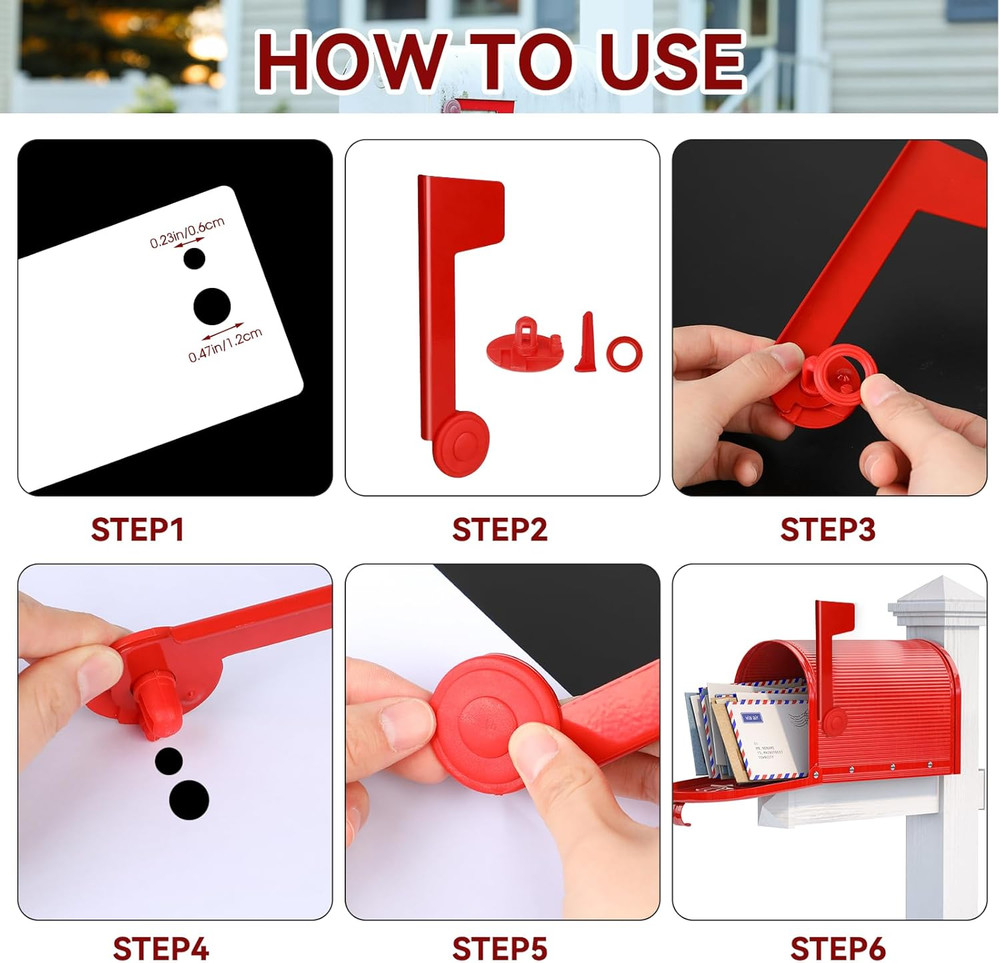 HOW TO USE

0.23in/0.6cm

0.47in/1.2cm

STEP1

STEP2

STEP3

STEP4

STEP5

STEP6