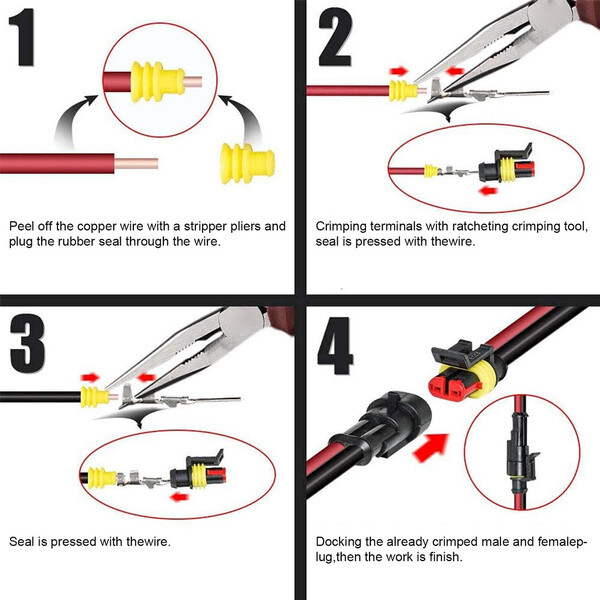 1

Peel off the copper wire with a stripper pliers and plug the rubber seal through the wire.

2

Crimping terminals with ratcheting crimping tool, seal is pressed with thewire.

3

Seal is pressed with thewire.

4

Docking the already crimped male and femaleplug,then the work is finish.