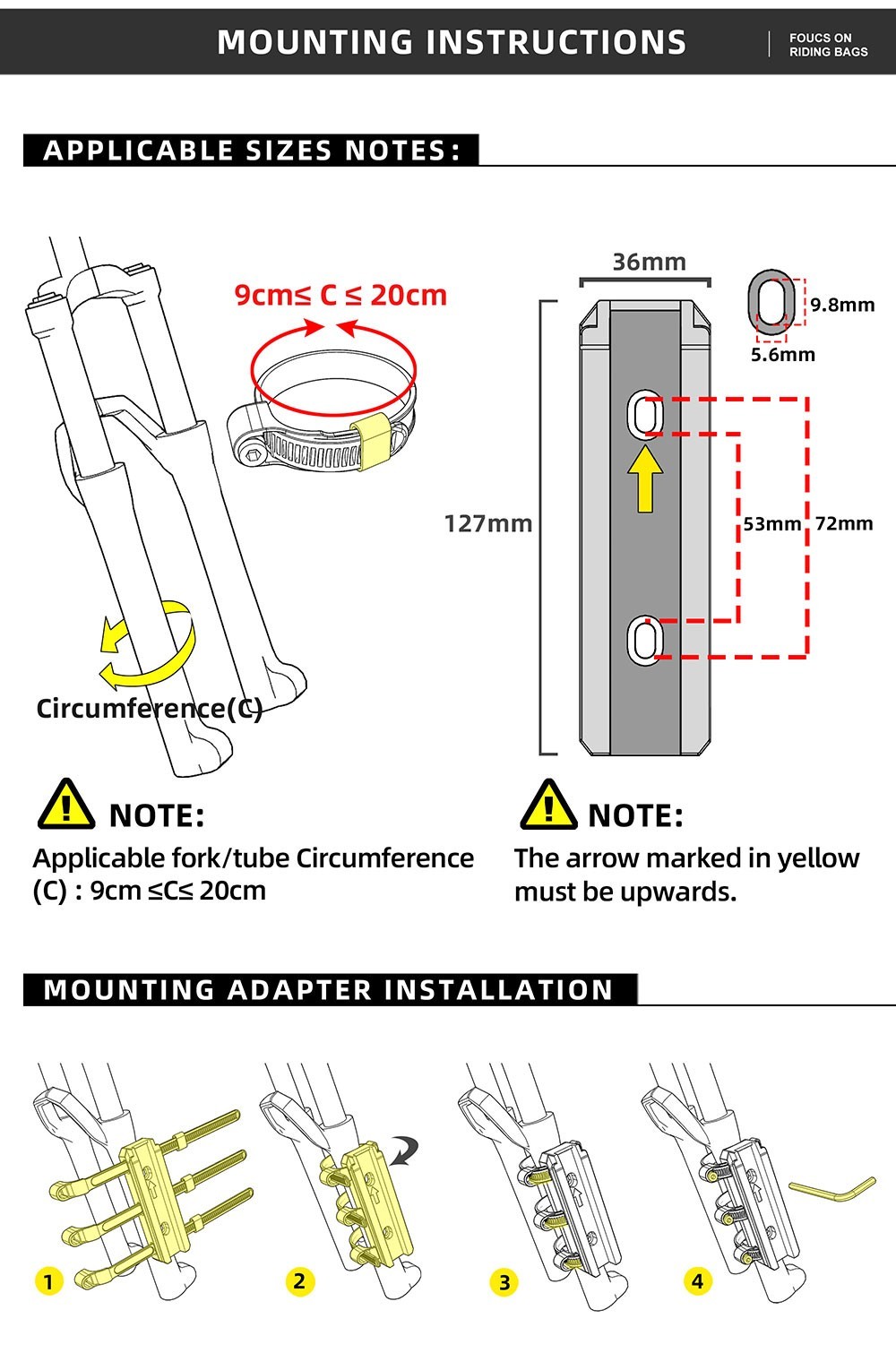 MOUNTING INSTRUCTIONS

FOUCS ON RIDING BAGS

APPLICABLE SIZES NOTES:

9cm≤ C ≤ 20cm

Circumference(C)

36mm

9.8mm

5.6mm

127mm

53mm

72mm

NOTE:

Applicable fork/tube Circumference (C) : 9cm ≤C≤ 20cm

NOTE:

The arrow marked in yellow must be upwards.

MOUNTING ADAPTER INSTALLATION

1

2

3

4