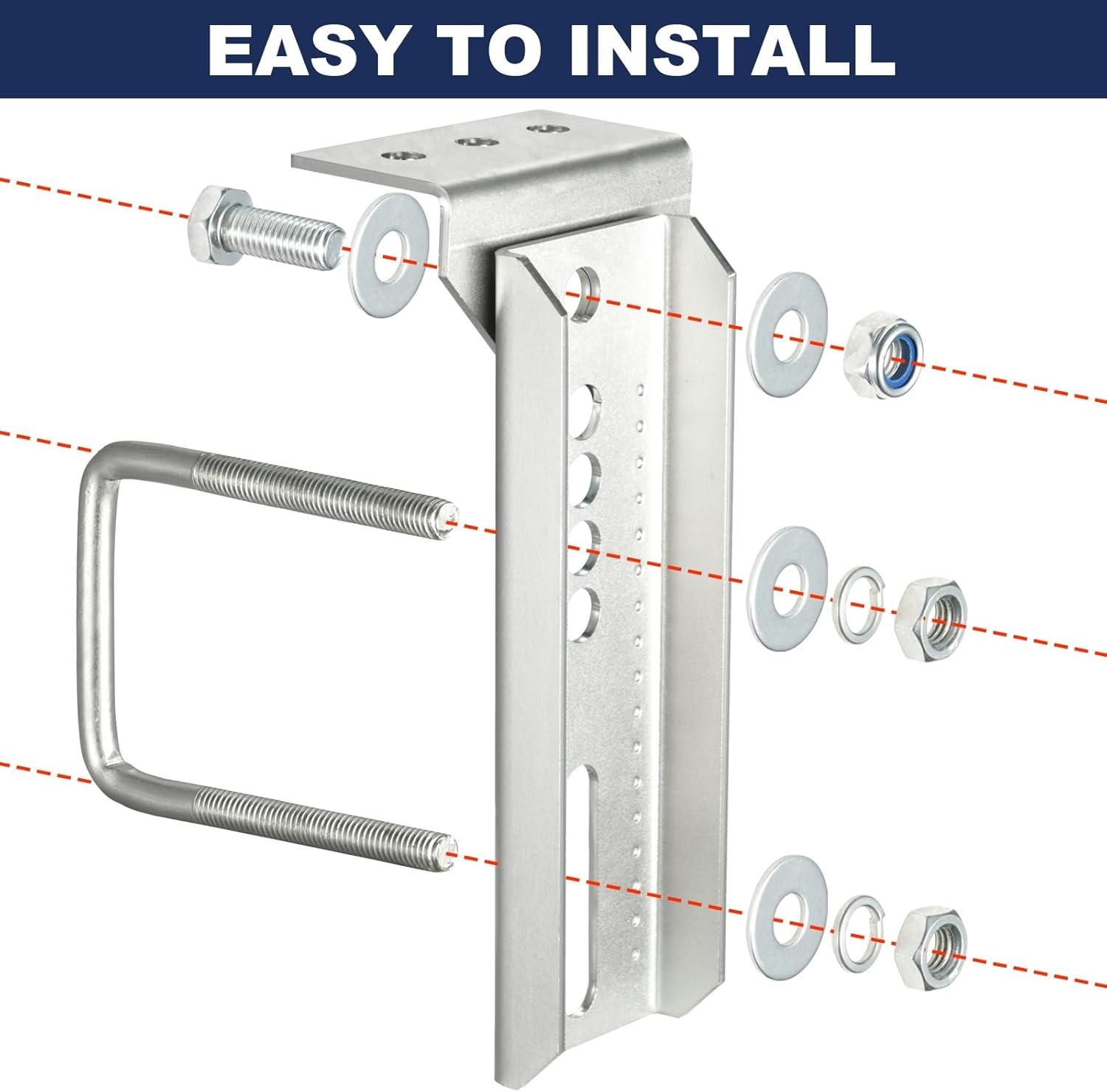 EASY TO INSTALL