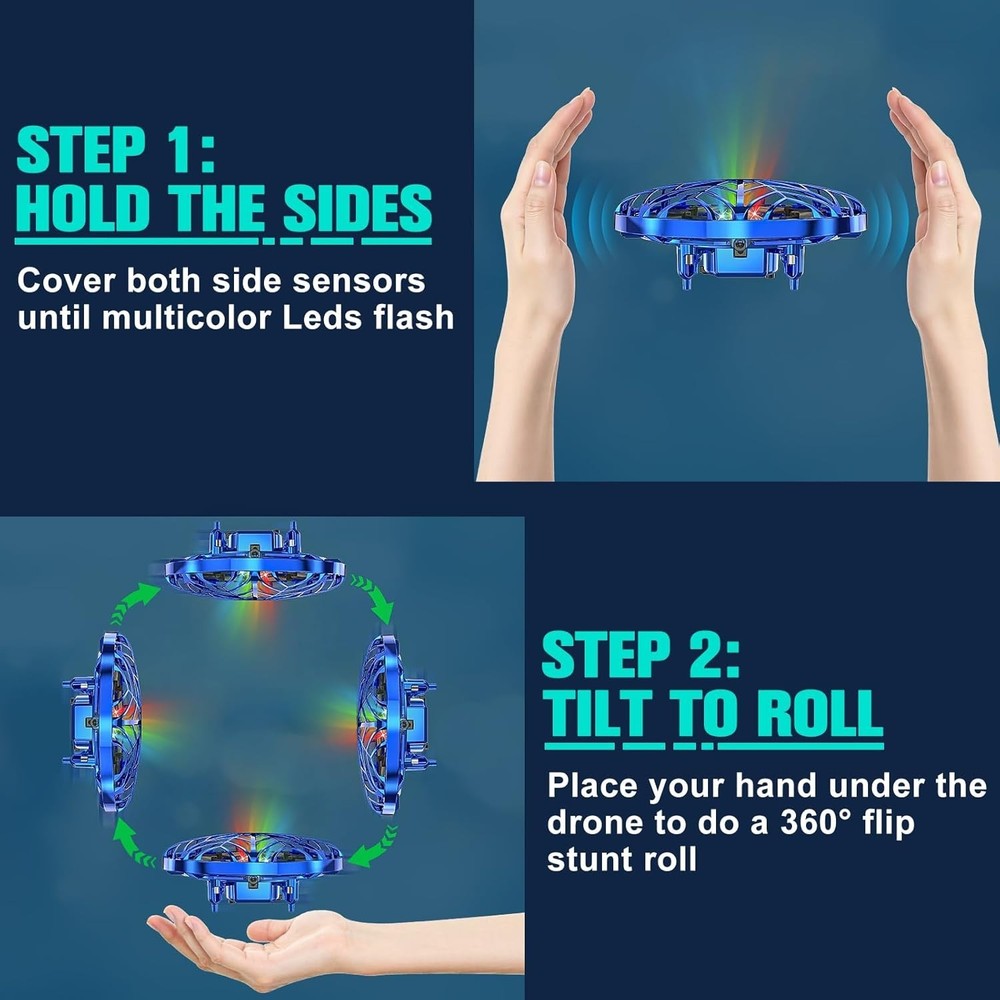 STEP 1:
HOLD THE SIDES

Cover both side sensors until multicolor Leds flash

STEP 2:
TILT TO ROLL

Place your hand under the drone to do a 360° flip stunt roll