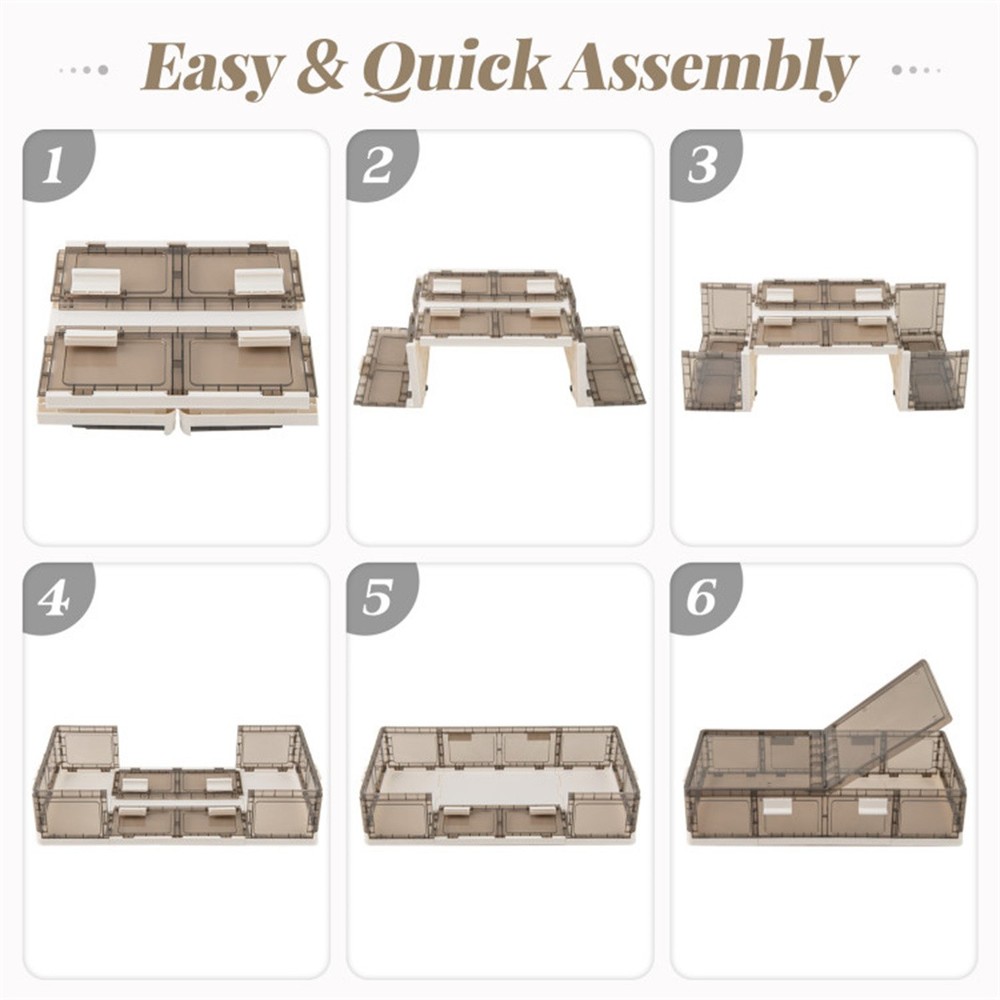 Easy & Quick Assembly

1

2

3

4

5

6